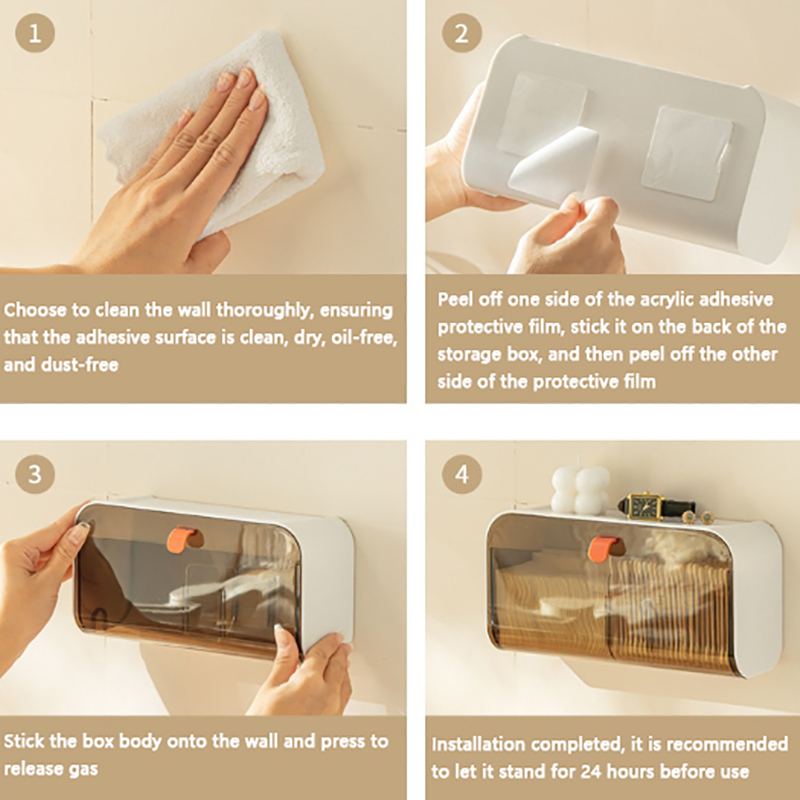 1

Choose to clean the wall thoroughly, ensuring that the adhesive surface is clean, dry, oil-free, and dust-free

2

Peel off one side of the acrylic adhesive protective film, stick it on the back of the storage box, and then peel off the other side of the protective film

3

Stick the box body onto the wall and press to release gas

4

Installation completed, it is recommended to let it stand for 24 hours before use