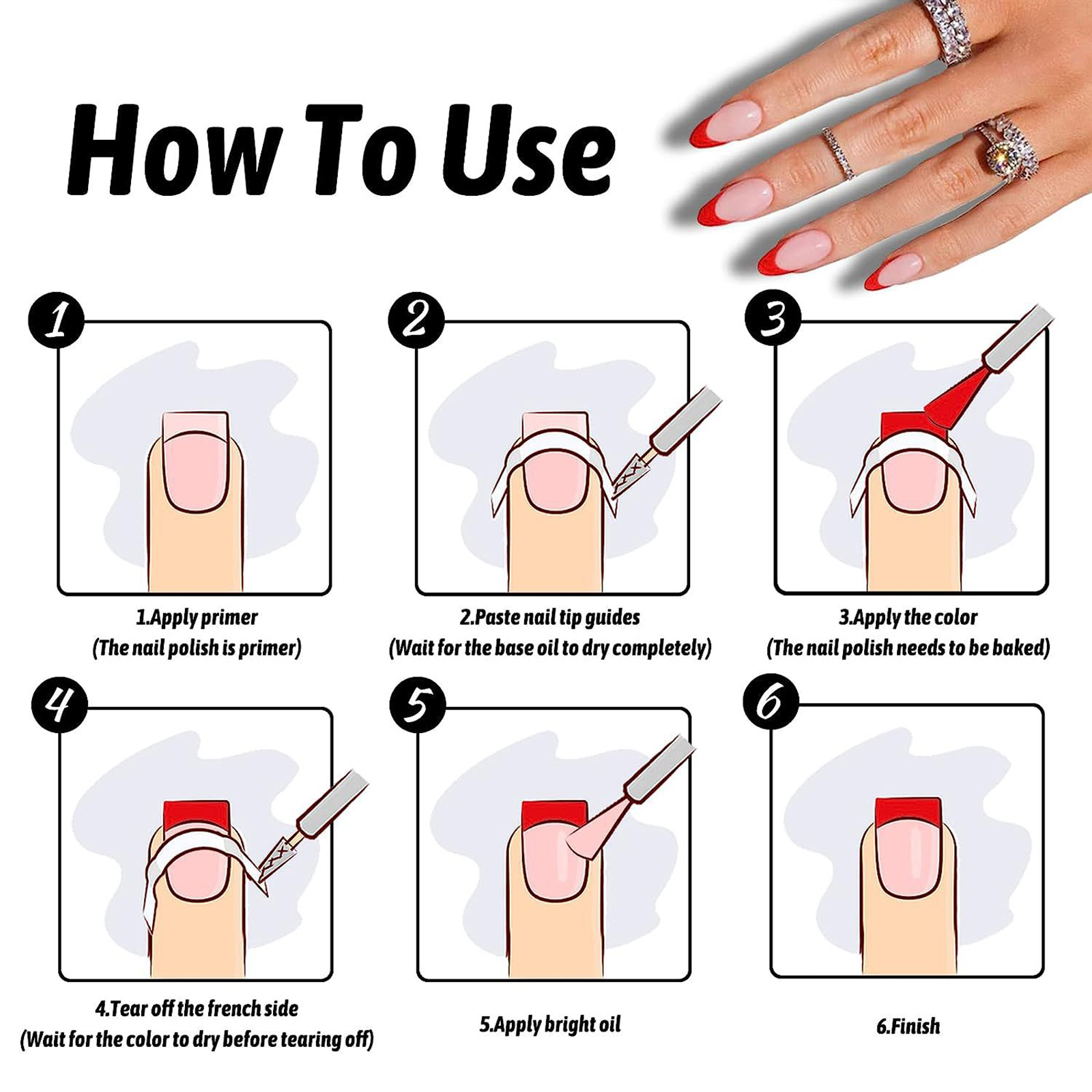 How To Use

1

1.Apply primer
(The nail polish is primer)

2

2.Paste nail tip guides
(Wait for the base oil to dry completely)

3

3.Apply the color
(The nail polish needs to be baked)

4

4.Tear off the french side
(Wait for the color to dry before tearing off)

5

5.Apply bright oil

6

6.Finish