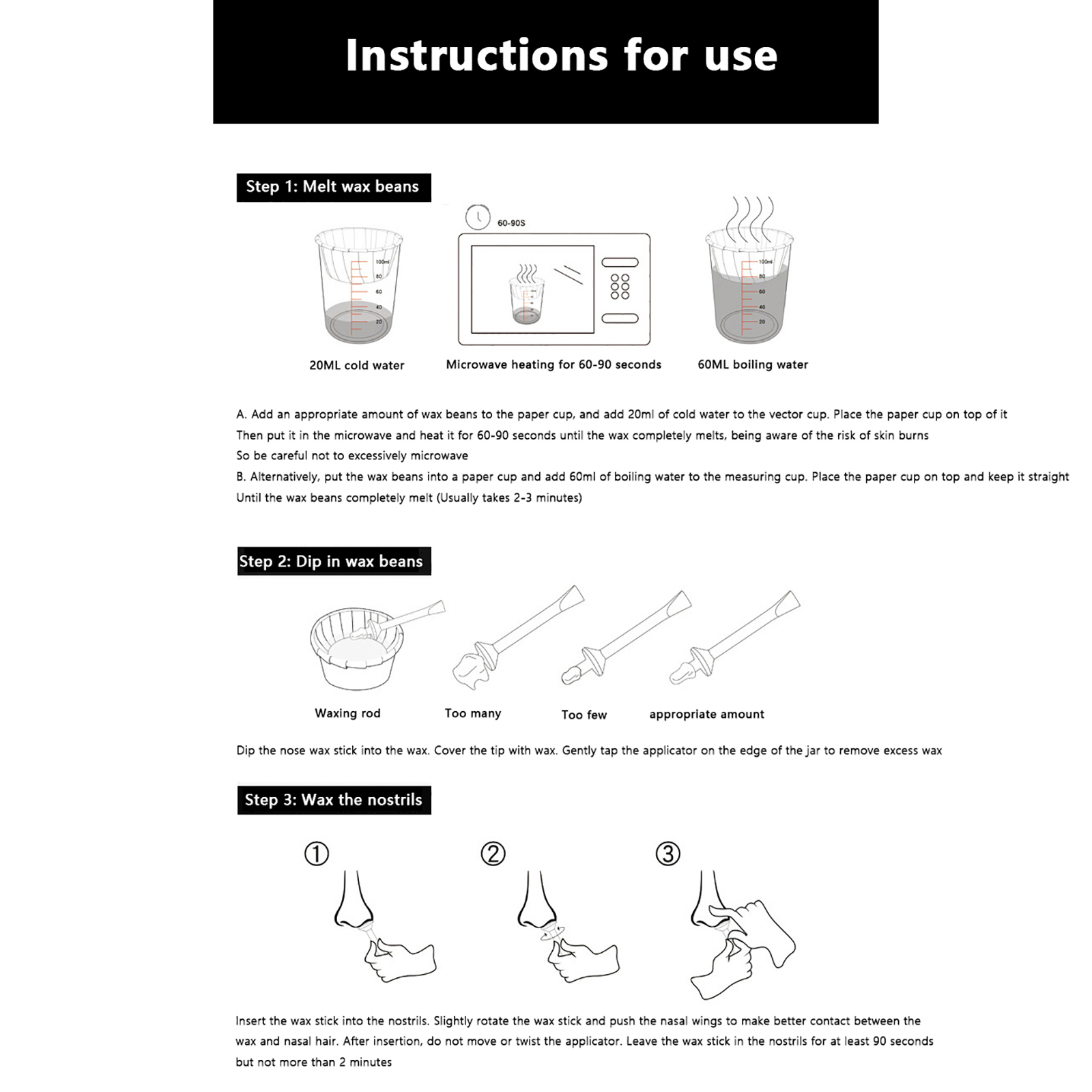 Instructions for use

Step 1: Melt wax beans

100ml
80
60
40
20

60-90S

100ml
80
60
40
20

20ML cold water

Microwave heating for 60-90 seconds

60ML boiling water

A. Add an appropriate amount of wax beans to the paper cup, and add 20ml of cold water to the vector cup. Place the paper cup on top of it
Then put it in the microwave and heat it for 60-90 seconds until the wax completely melts, being aware of the risk of skin burns
So be careful not to excessively microwave
B. Alternatively, put the wax beans into a paper cup and add 60ml of boiling water to the measuring cup. Place the paper cup on top and keep it straight
Until the wax beans completely melt (Usually takes 2-3 minutes)

Step 2: Dip in wax beans

Waxing rod

Too many

Too few

appropriate amount

Dip the nose wax stick into the wax. Cover the tip with wax. Gently tap the applicator on the edge of the jar to remove excess wax

Step 3: Wax the nostrils

①

②

③

Insert the wax stick into the nostrils. Slightly rotate the wax stick and push the nasal wings to make better contact between the wax and nasal hair. After insertion, do not move or twist the applicator. Leave the wax stick in the nostrils for at least 90 seconds but not more than 2 minutes