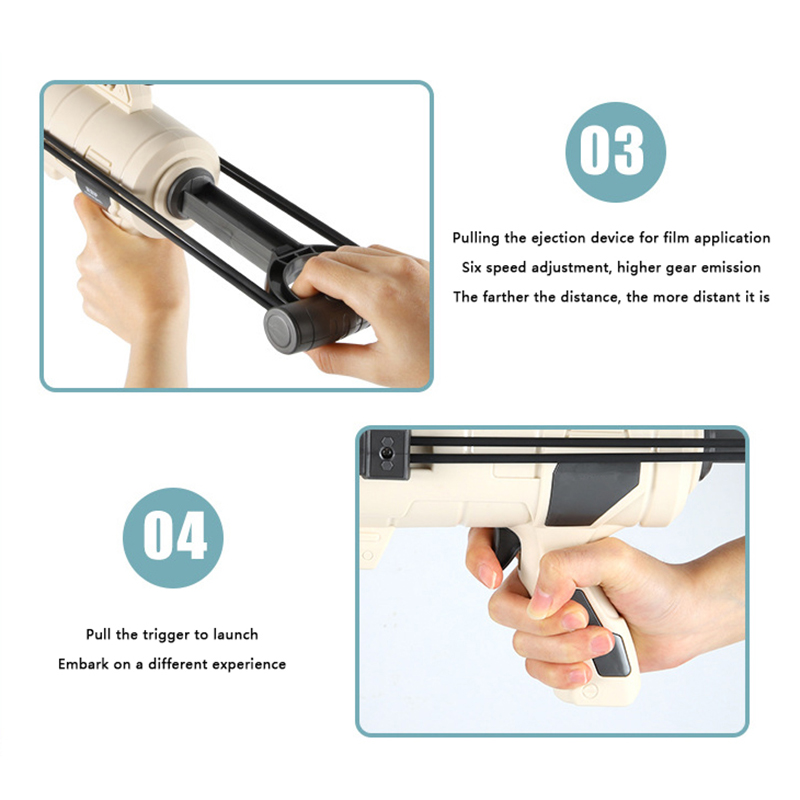 03

Pulling the ejection device for film application
Six speed adjustment, higher gear emission
The farther the distance, the more distant it is

04

Pull the trigger to launch
Embark on a different experience