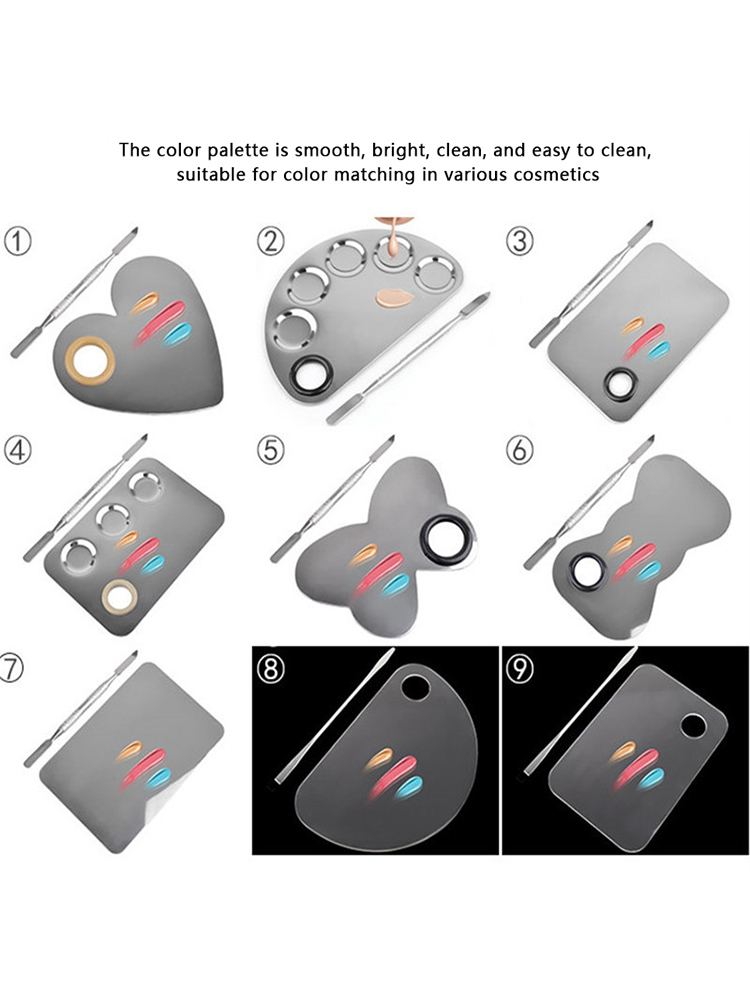 The color palette is smooth, bright, clean, and easy to clean, suitable for color matching in various cosmetics

①

②

③

④

⑤

⑥

⑦

⑧

⑨