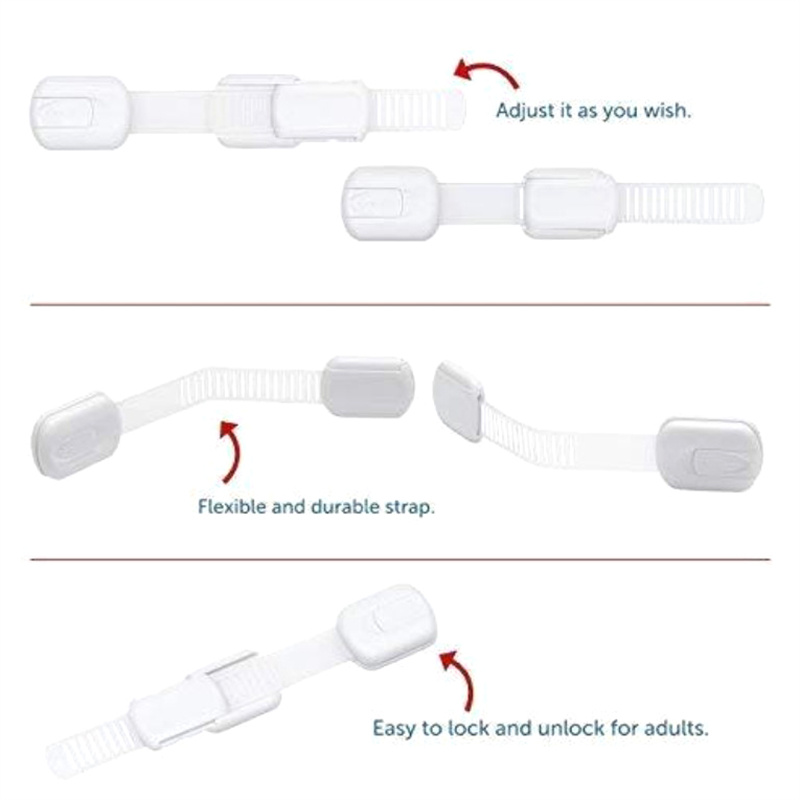 Adjust it as you wish.

Flexible and durable strap.

Easy to lock and unlock for adults.