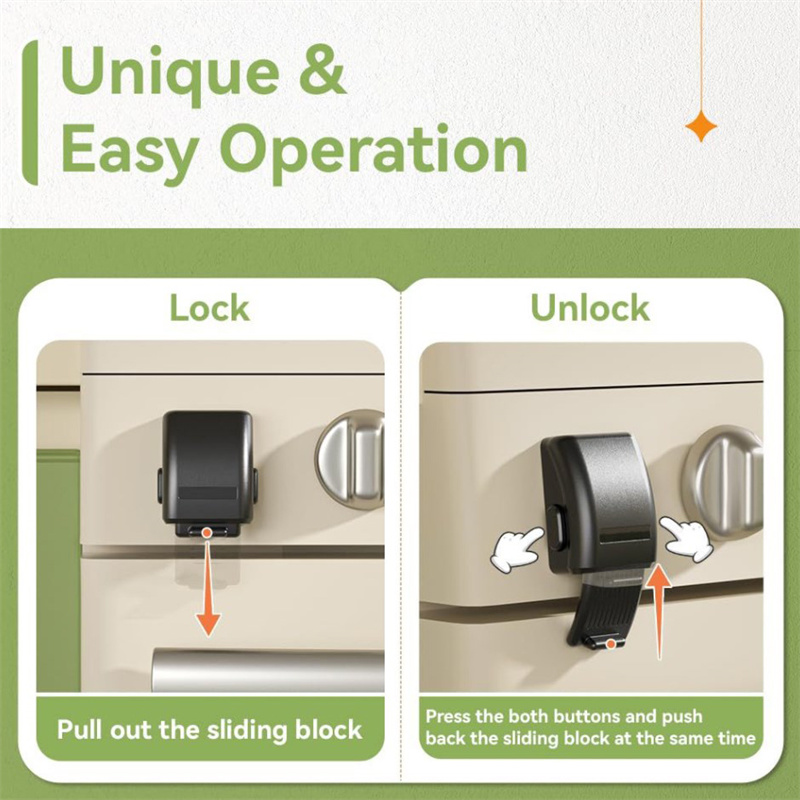 Unique & Easy Operation

Lock

Pull out the sliding block

Unlock

Press the both buttons and push back the sliding block at the same time