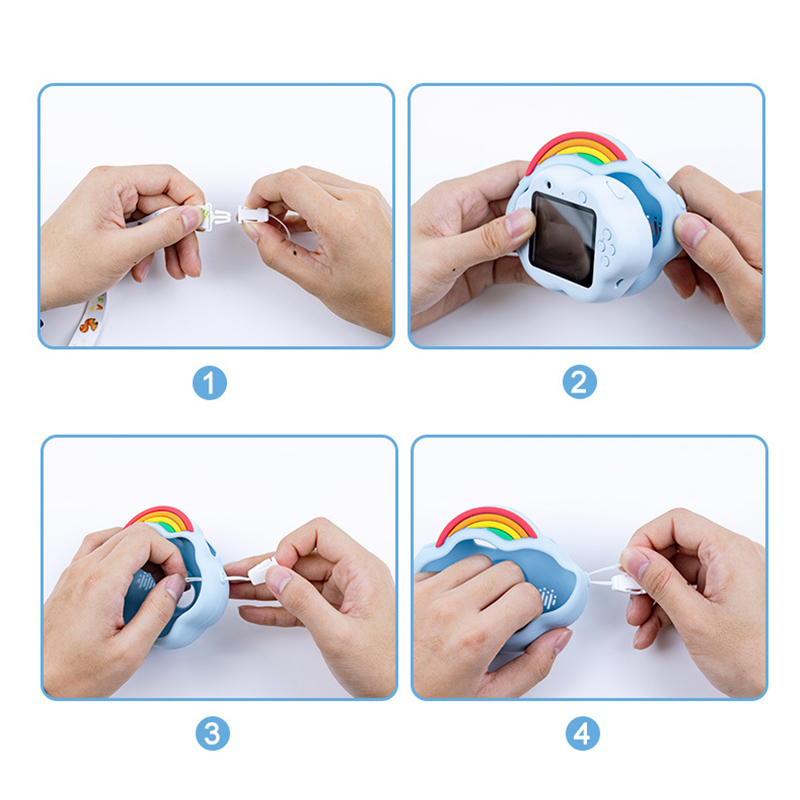 1

2

3

4