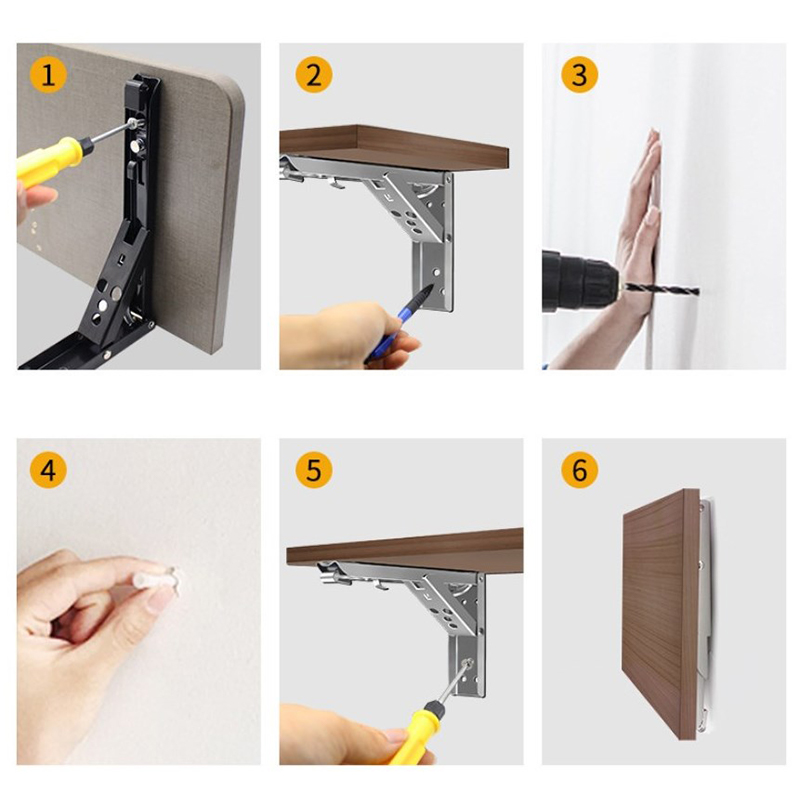 1

2

3

4

5

6