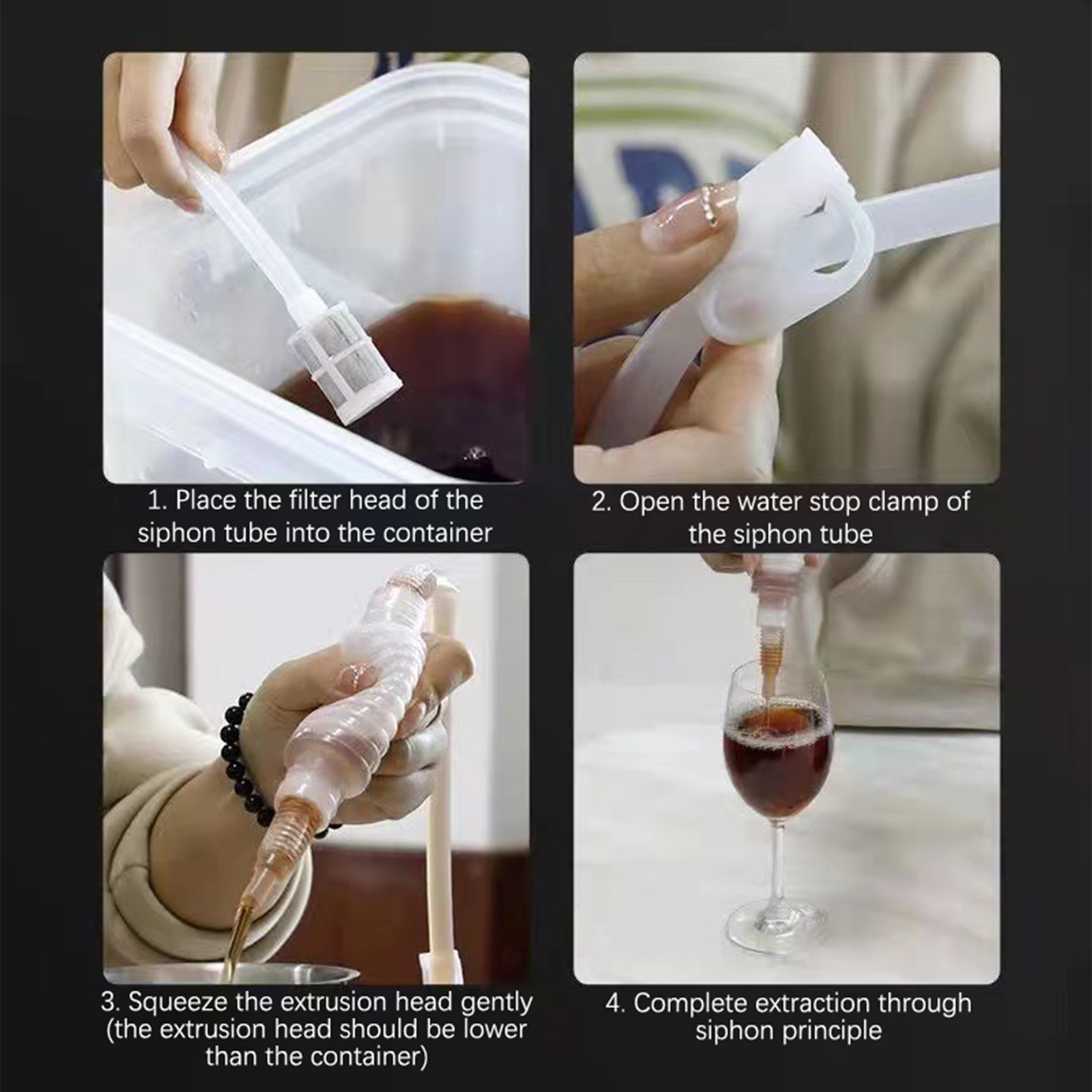 1. Place the filter head of the siphon tube into the container

2. Open the water stop clamp of the siphon tube

3. Squeeze the extrusion head gently (the extrusion head should be lower than the container)

4. Complete extraction through siphon principle