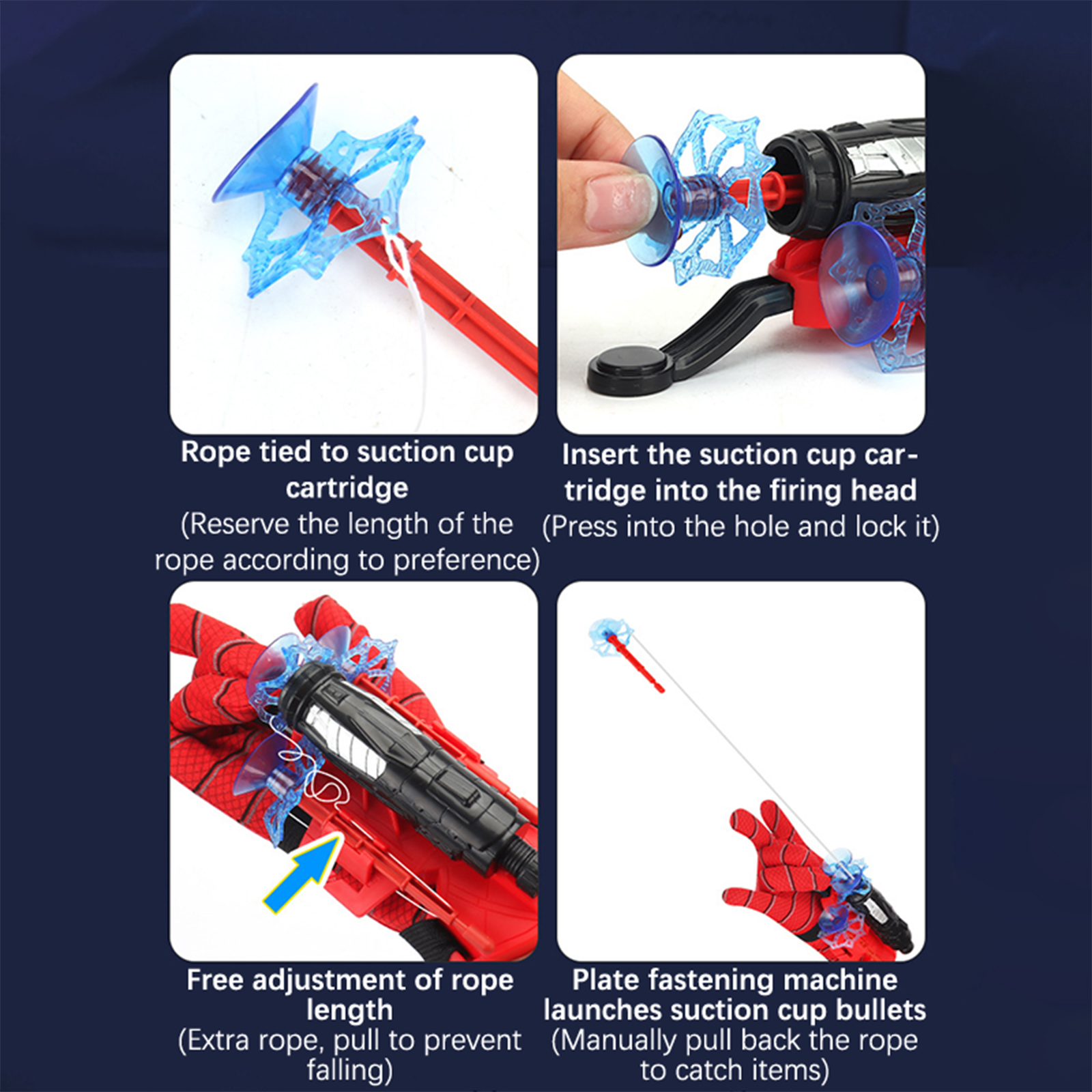 Rope tied to suction cup cartridge
(Reserve the length of the rope according to preference)

Insert the suction cup cartridge into the firing head
(Press into the hole and lock it)

Free adjustment of rope length
(Extra rope, pull to prevent falling)

Plate fastening machine launches suction cup bullets
(Manually pull back the rope to catch items)