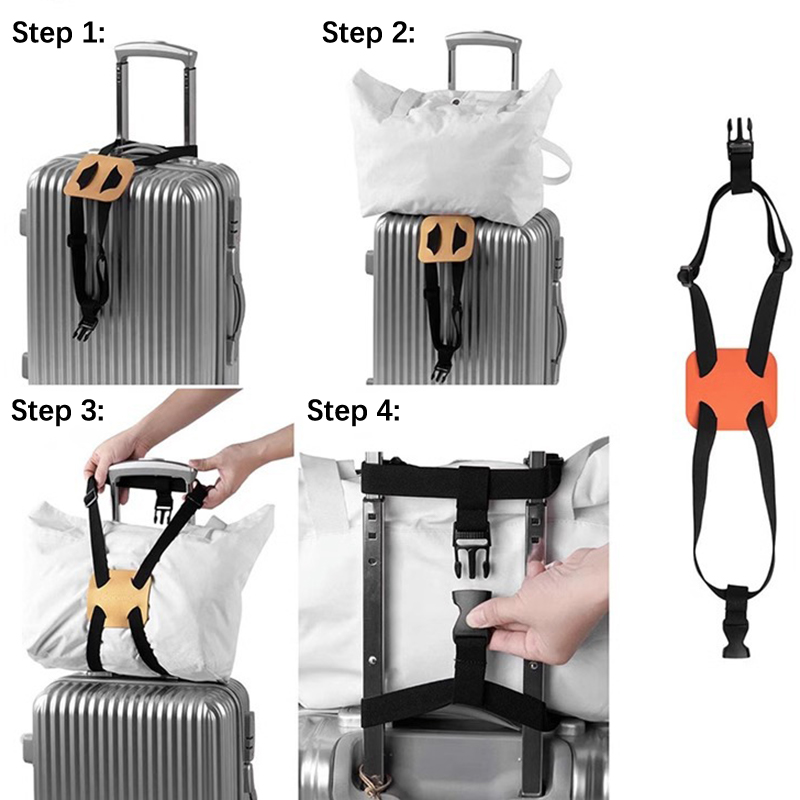 Step 1:

Step 2:

Step 3:

Step 4: