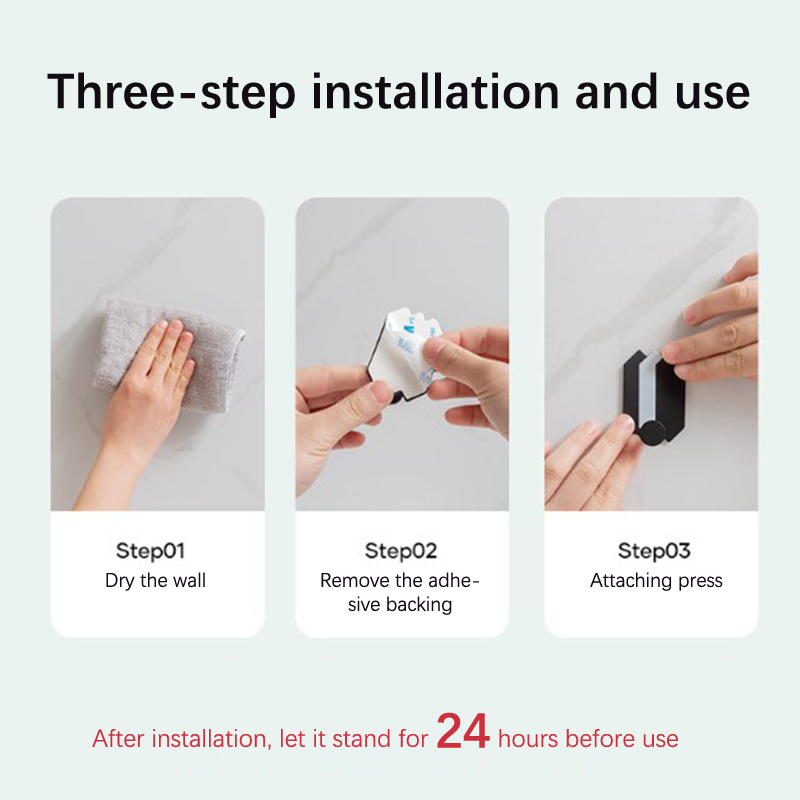 Three-step installation and use

Step01
Dry the wall

Step02
Remove the adhesive backing

Step03
Attaching press

After installation, let it stand for 24 hours before use