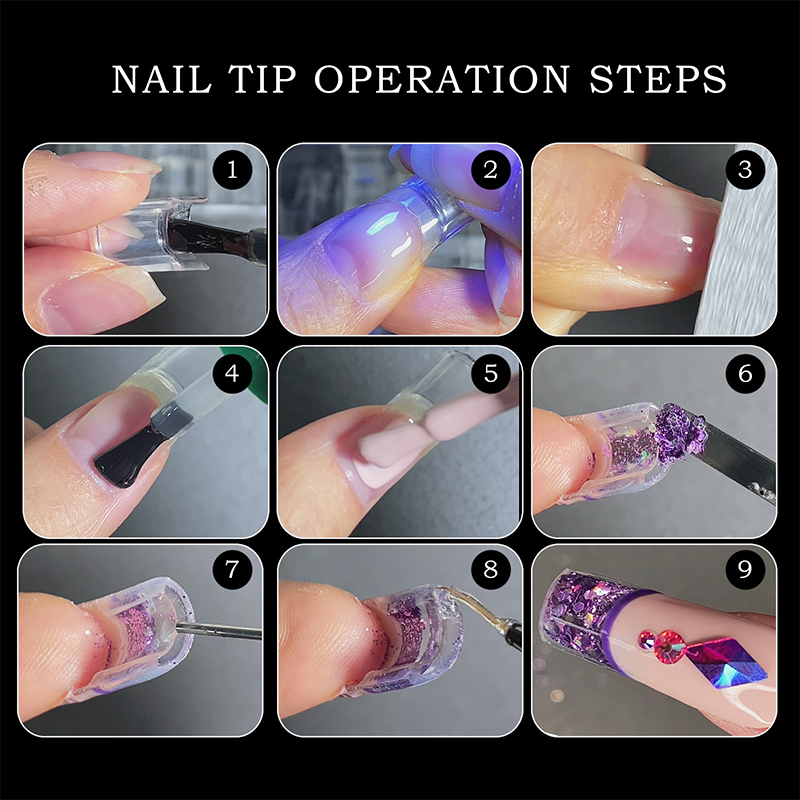 NAIL TIP OPERATION STEPS

1

2

3

4

5

6

7

8

9