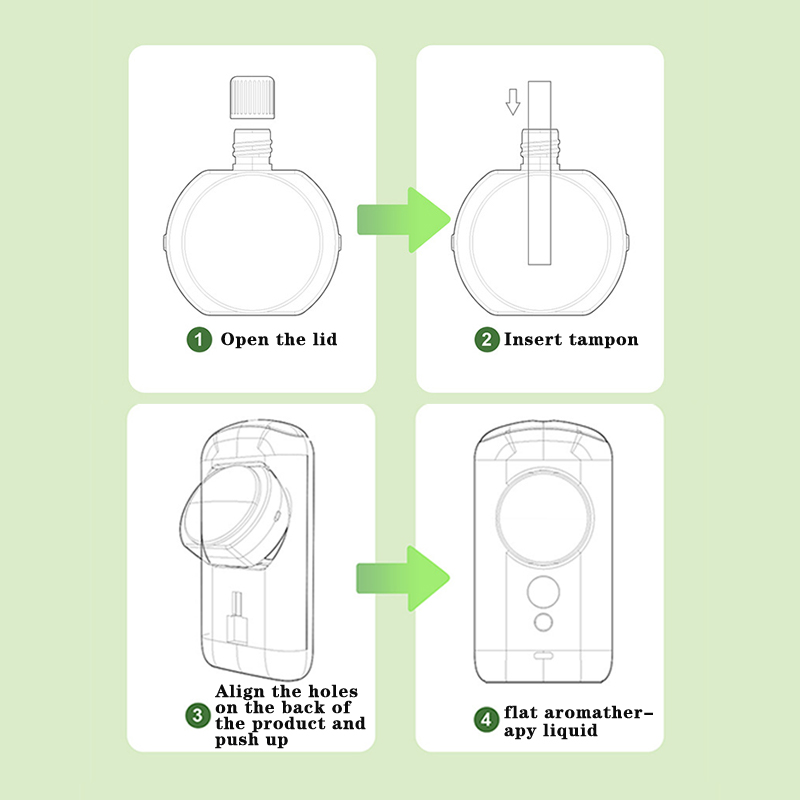 1 Open the lid

2 Insert tampon

3 Align the holes on the back of the product and push up

4 flat aromatherapy liquid