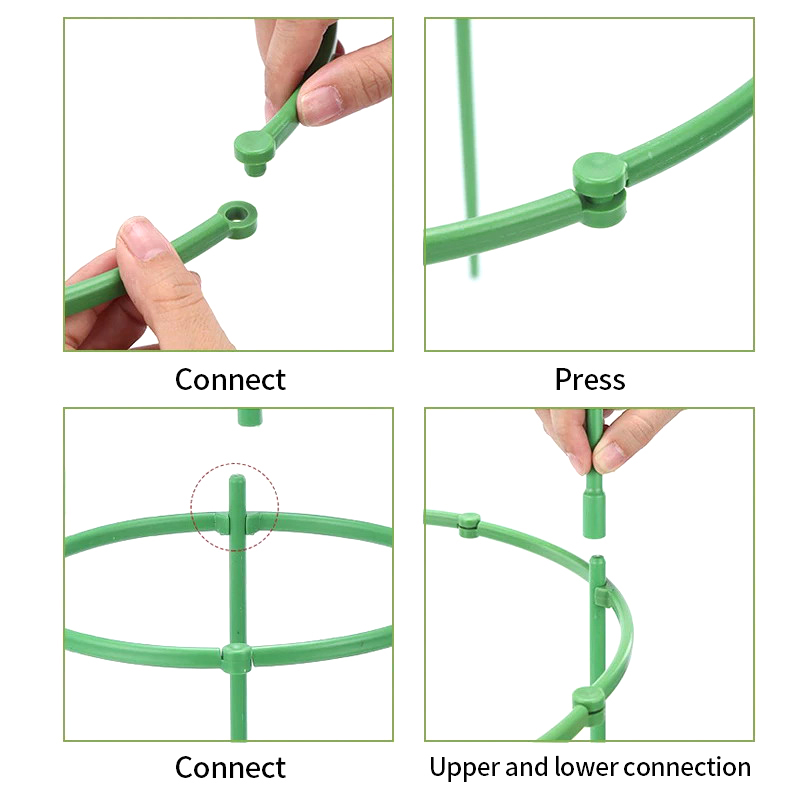 Connect

Press

Connect

Upper and lower connection