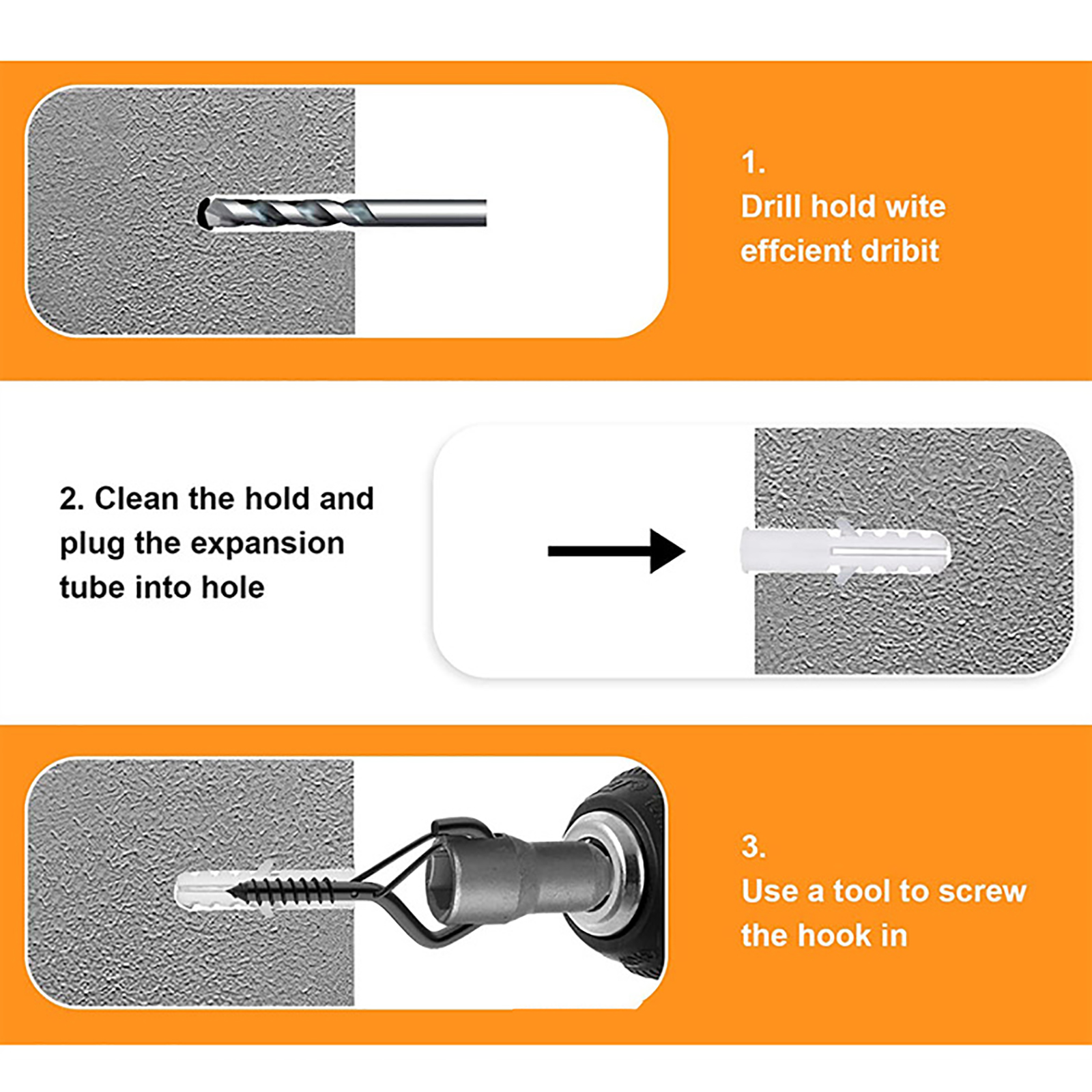 1.
Drill hold wite effcient dribit

2. Clean the hold and plug the expansion tube into hole

3.
Use a tool to screw the hook in