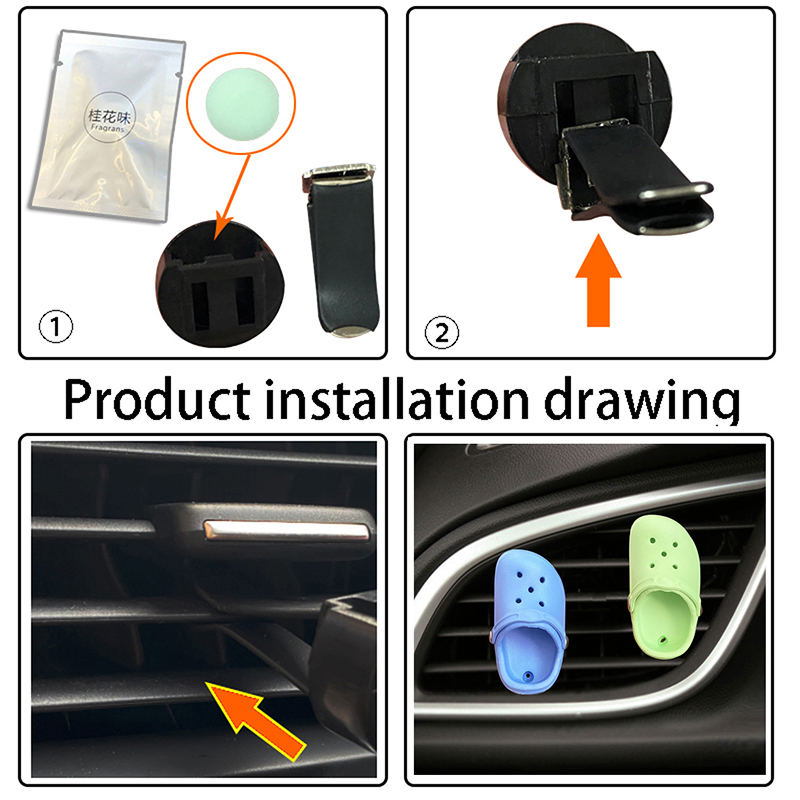 桂花味
Fragrans

①

②

Product installation drawing