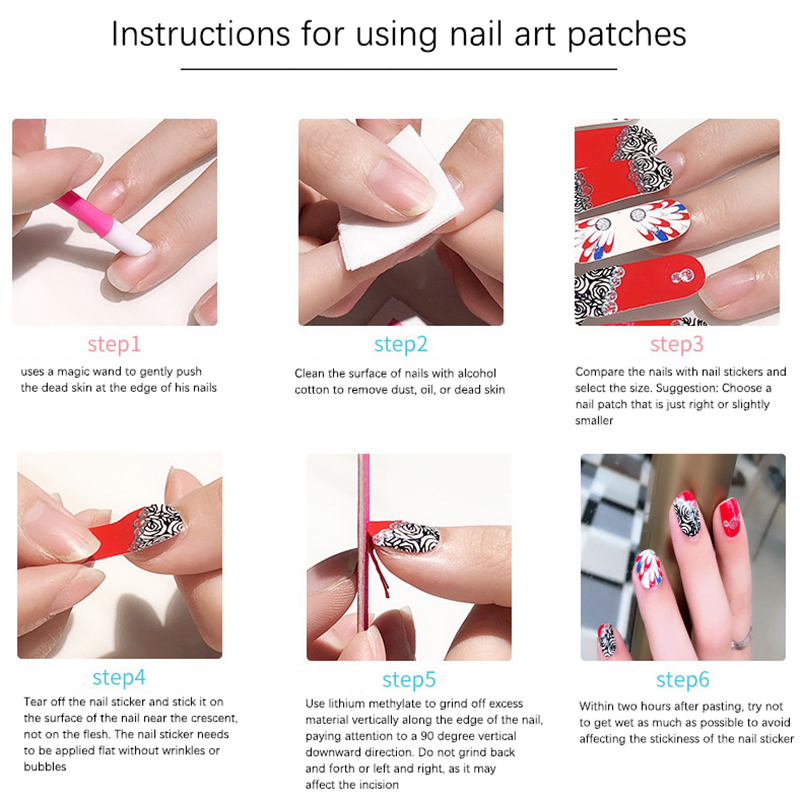 Instructions for using nail art patches

step1
uses a magic wand to gently push the dead skin at the edge of his nails

step2
Clean the surface of nails with alcohol cotton to remove dust, oil, or dead skin

step3
Compare the nails with nail stickers and select the size. Suggestion: Choose a nail patch that is just right or slightly smaller

step4
Tear off the nail sticker and stick it on the surface of the nail near the crescent, not on the flesh. The nail sticker needs to be applied flat without wrinkles or bubbles

step5
Use lithium methylate to grind off excess material vertically along the edge of the nail, paying attention to a 90 degree vertical downward direction. Do not grind back and forth or left and right, as it may affect the incision

step6
Within two hours after pasting, try not to get wet as much as possible to avoid affecting the stickiness of the nail sticker