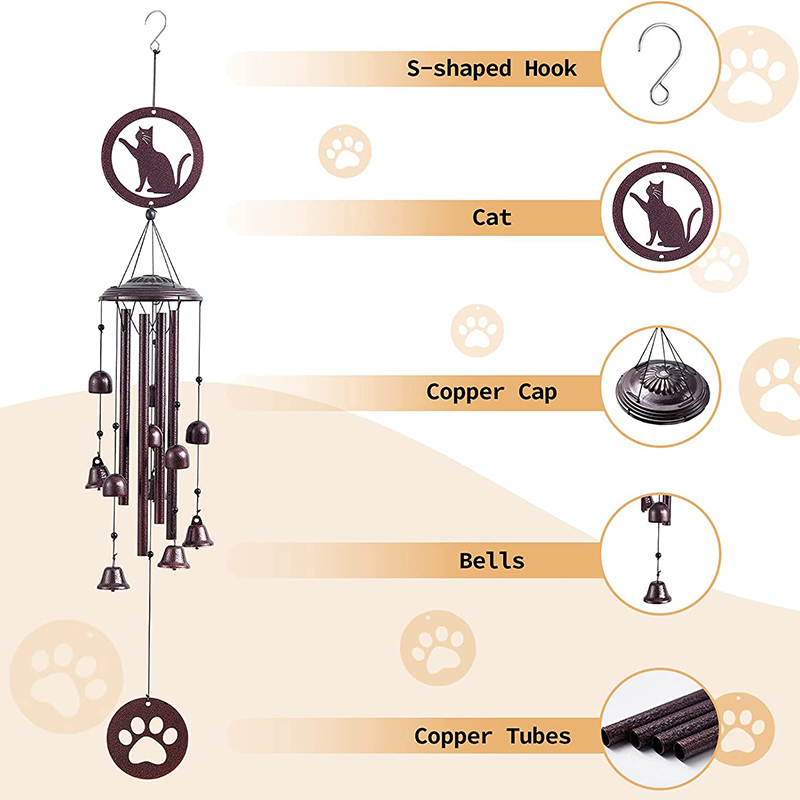 S-shaped Hook

Cat

Copper Cap

Bells

Copper Tubes