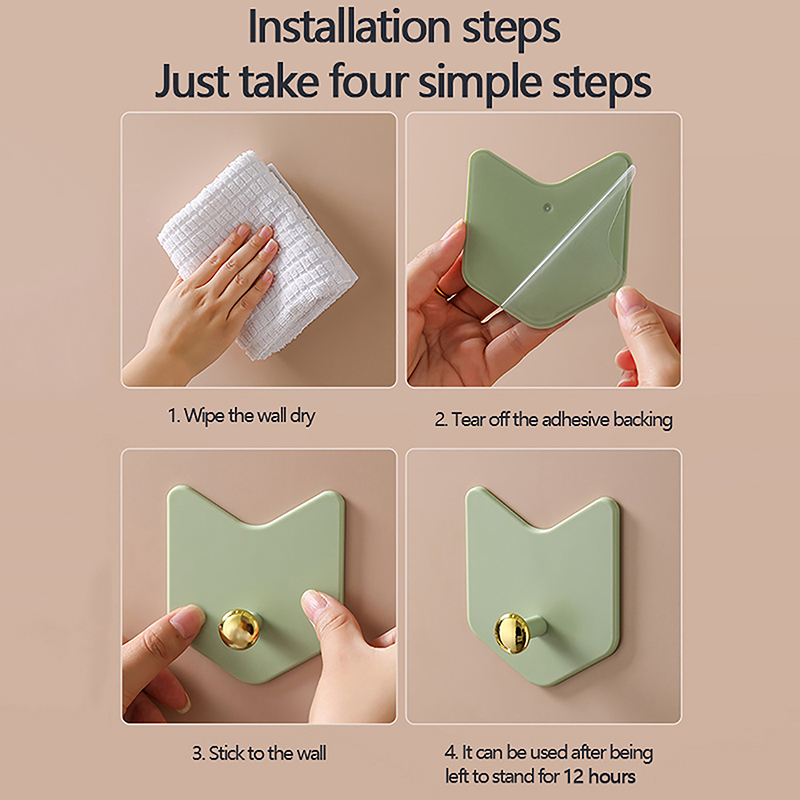 Installation steps
Just take four simple steps

1. Wipe the wall dry

2. Tear off the adhesive backing

3. Stick to the wall

4. It can be used after being left to stand for 12 hours