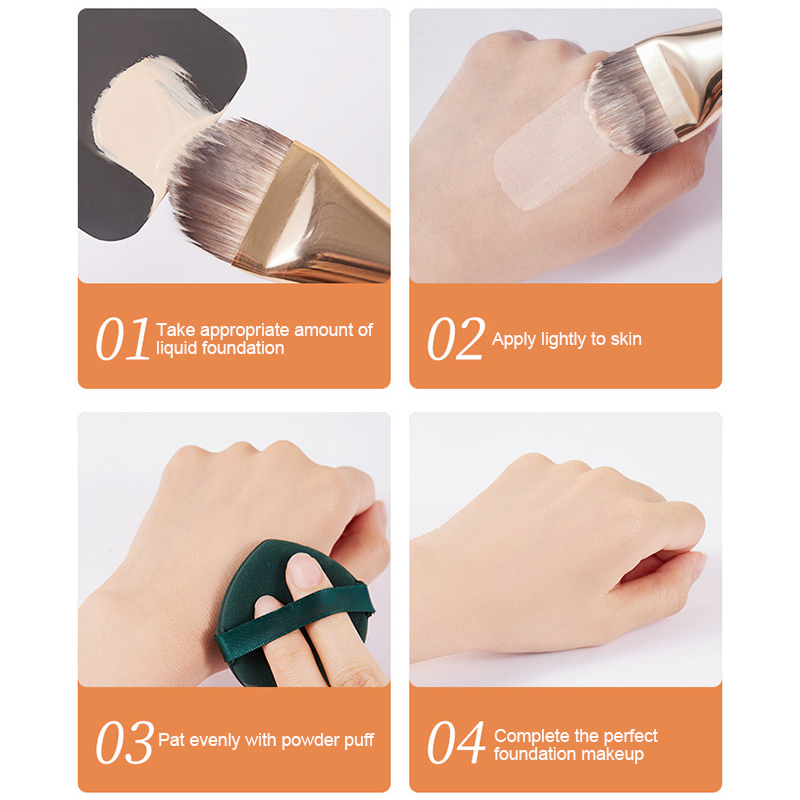 01 Take appropriate amount of liquid foundation

02 Apply lightly to skin

03 Pat evenly with powder puff

04 Complete the perfect foundation makeup