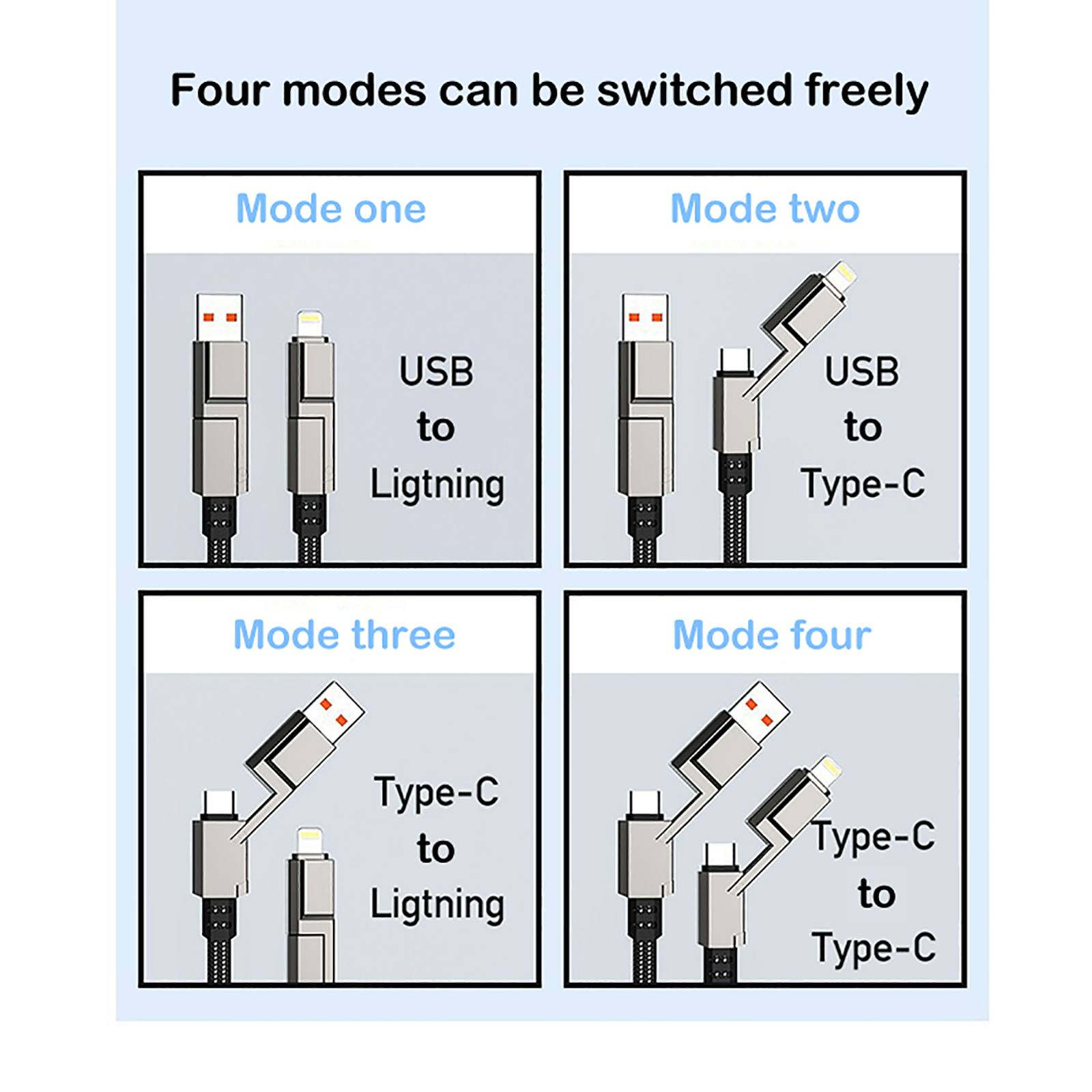 Four modes can be switched freely

Mode one

USB
to
Ligtning

Mode two

USB
to
Type-C

Mode three

Type-C
to
Ligtning

Mode four

Type-C
to
Type-C