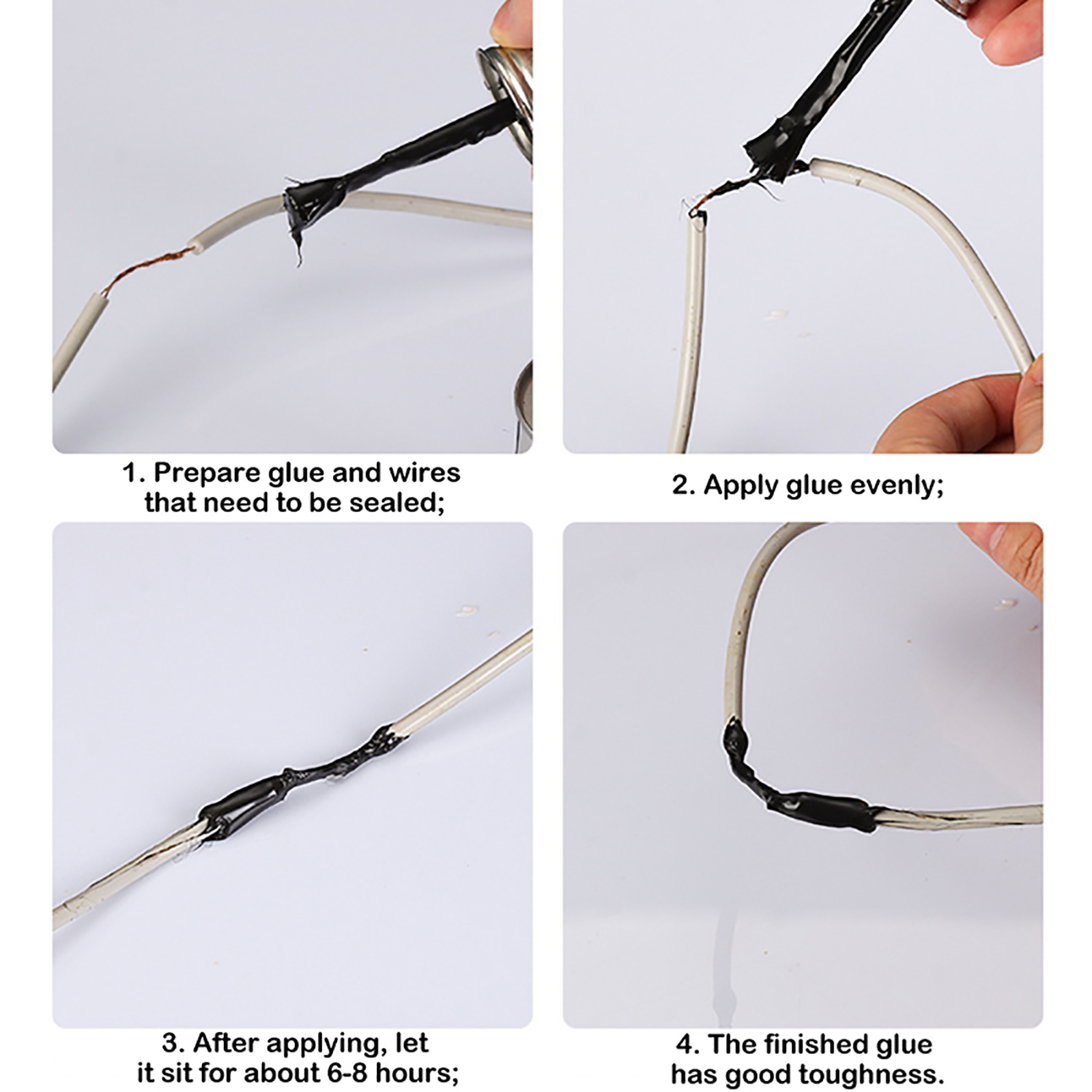 1. Prepare glue and wires that need to be sealed;

2. Apply glue evenly;

3. After applying, let it sit for about 6-8 hours;

4. The finished glue has good toughness.