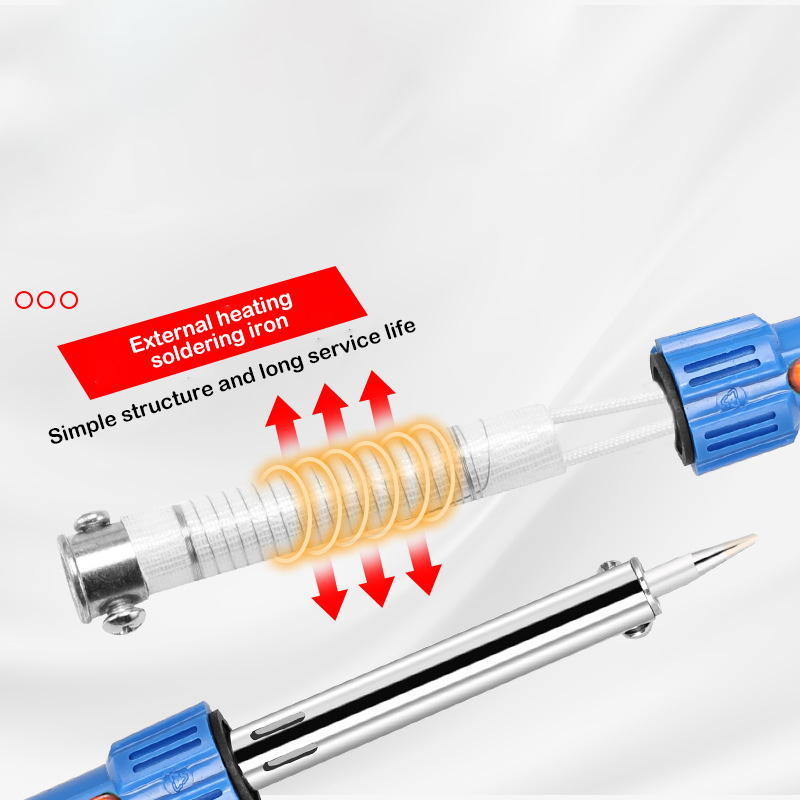 External heating soldering iron

Simple structure and long service life