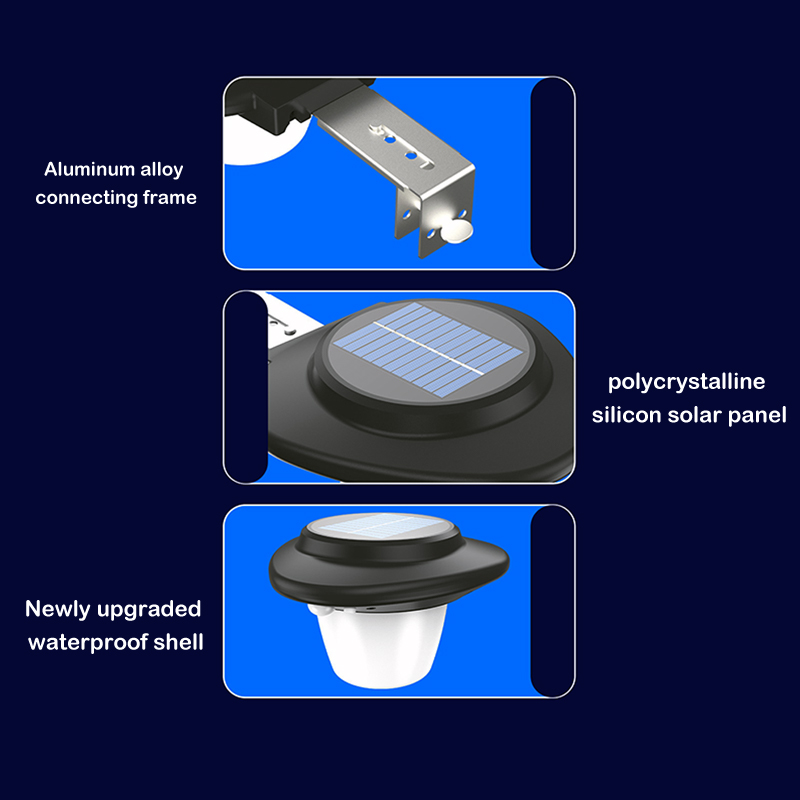 Aluminum alloy connecting frame

polycrystalline silicon solar panel

Newly upgraded waterproof shell