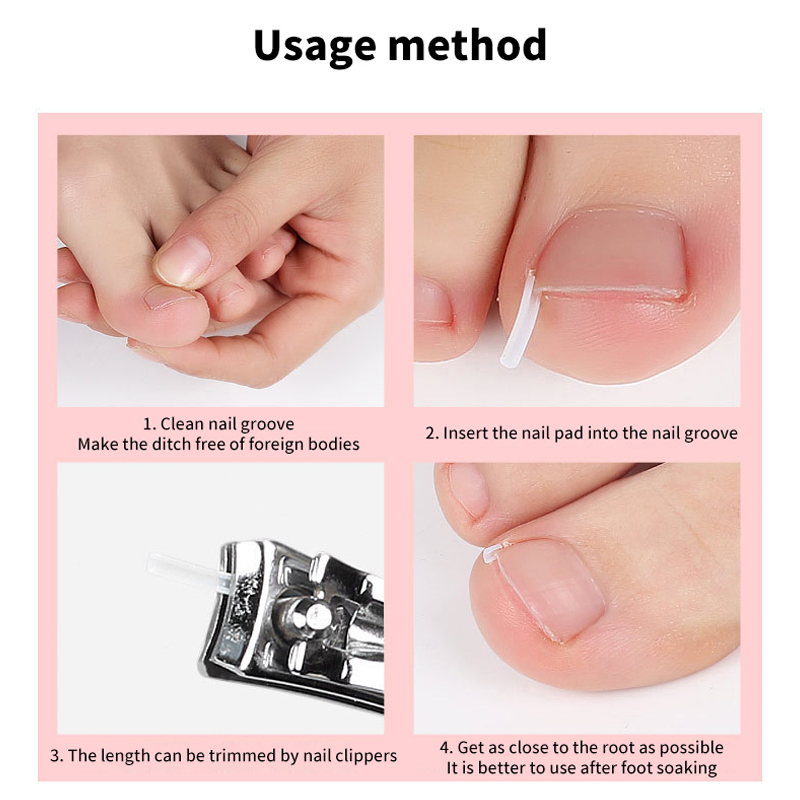 Usage method

1. Clean nail groove
Make the ditch free of foreign bodies

2. Insert the nail pad into the nail groove

3. The length can be trimmed by nail clippers

4. Get as close to the root as possible
It is better to use after foot soaking