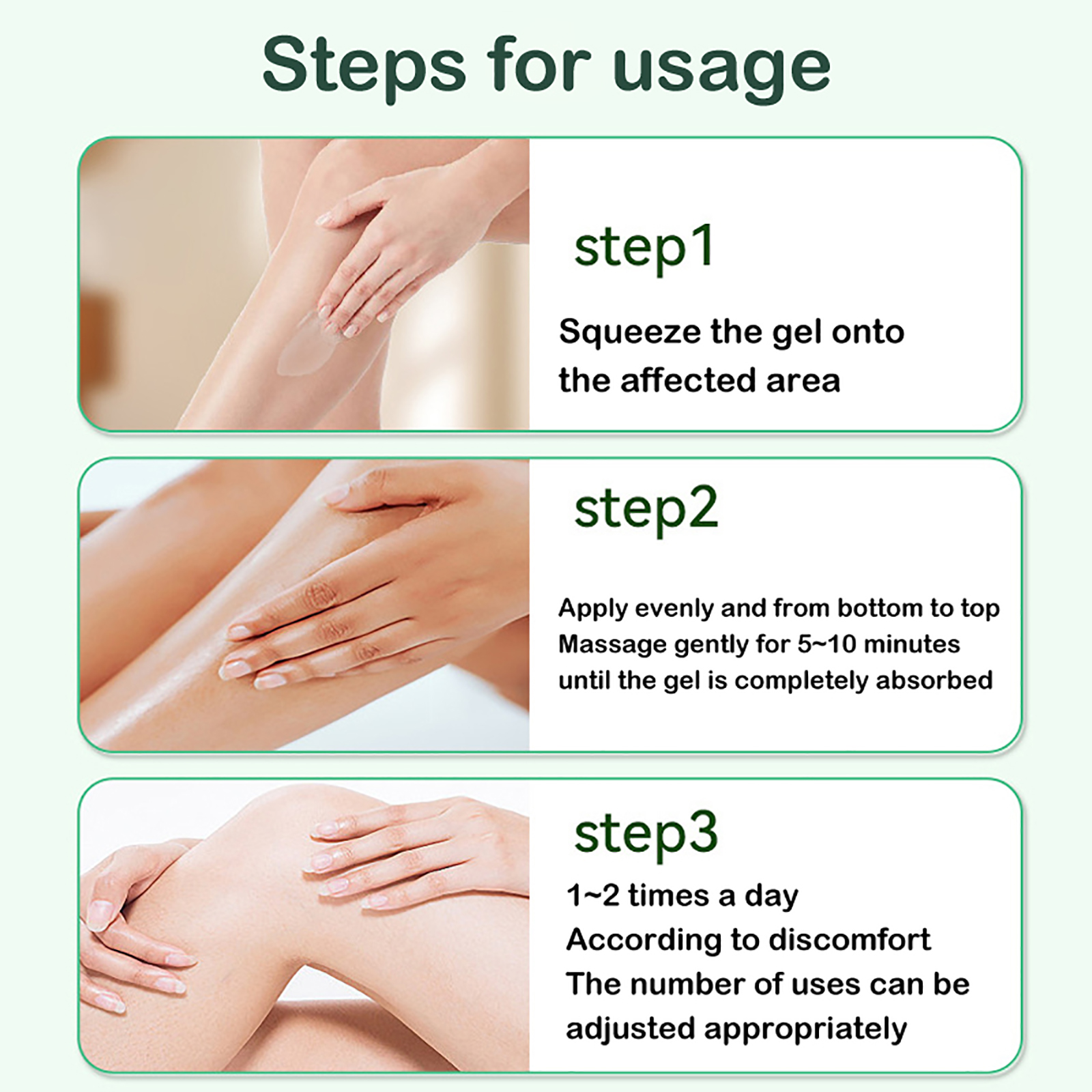 Steps for usage

step1

Squeeze the gel onto the affected area

step2

Apply evenly and from bottom to top
Massage gently for 5~10 minutes
until the gel is completely absorbed

step3

1~2 times a day
According to discomfort
The number of uses can be adjusted appropriately