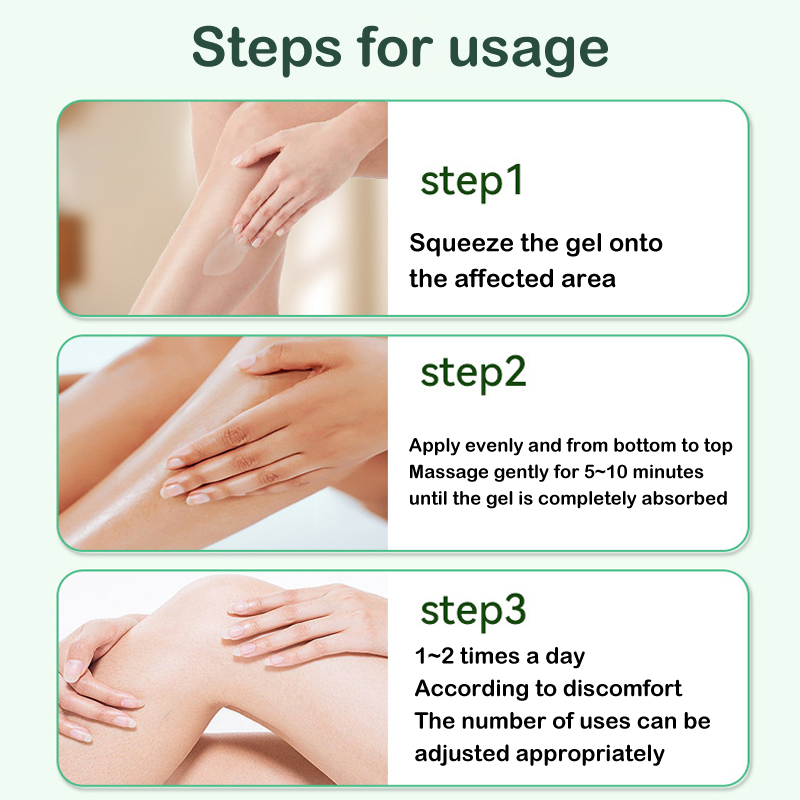 Steps for usage

step1

Squeeze the gel onto the affected area

step2

Apply evenly and from bottom to top
Massage gently for 5~10 minutes
until the gel is completely absorbed

step3

1~2 times a day
According to discomfort
The number of uses can be adjusted appropriately