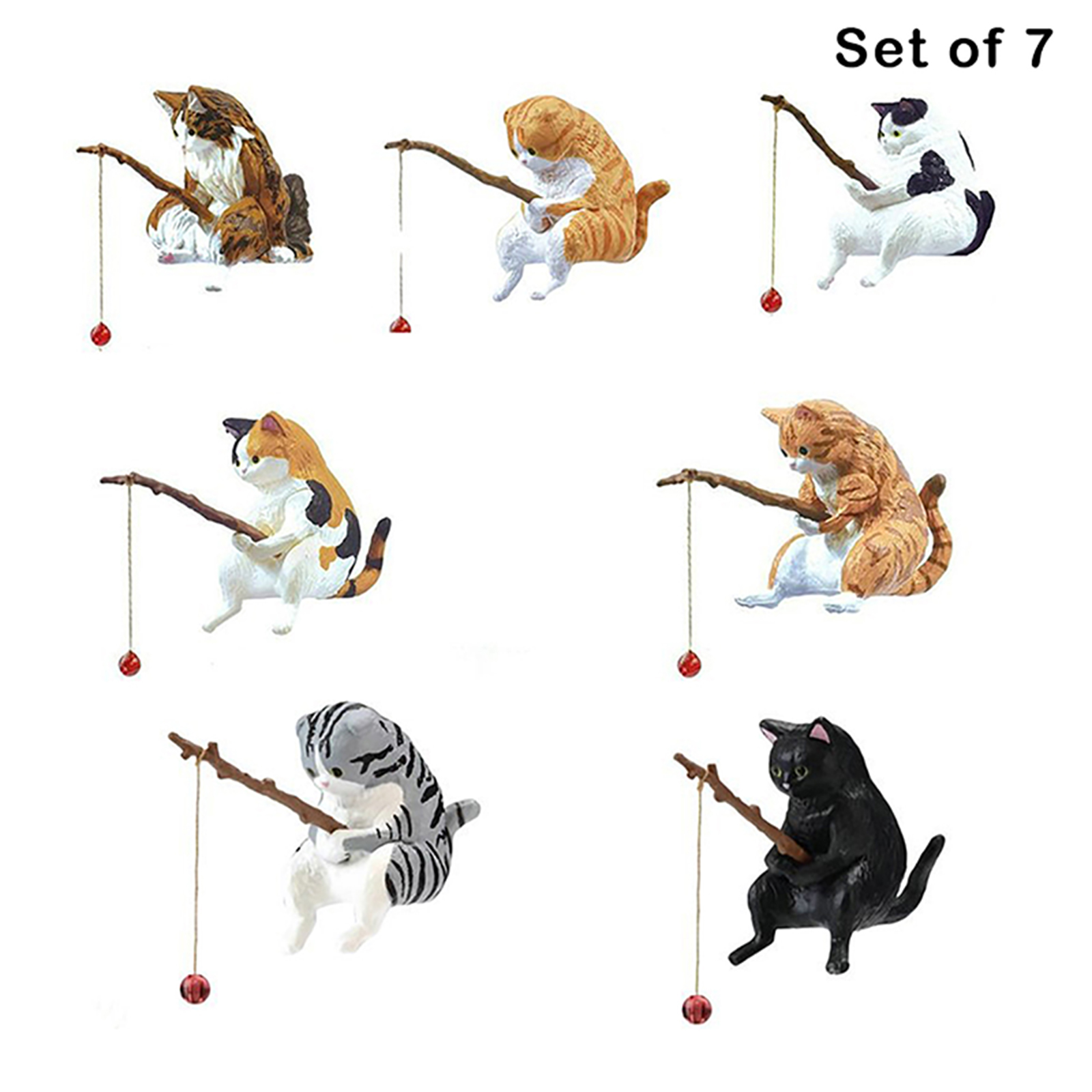 Set of 7