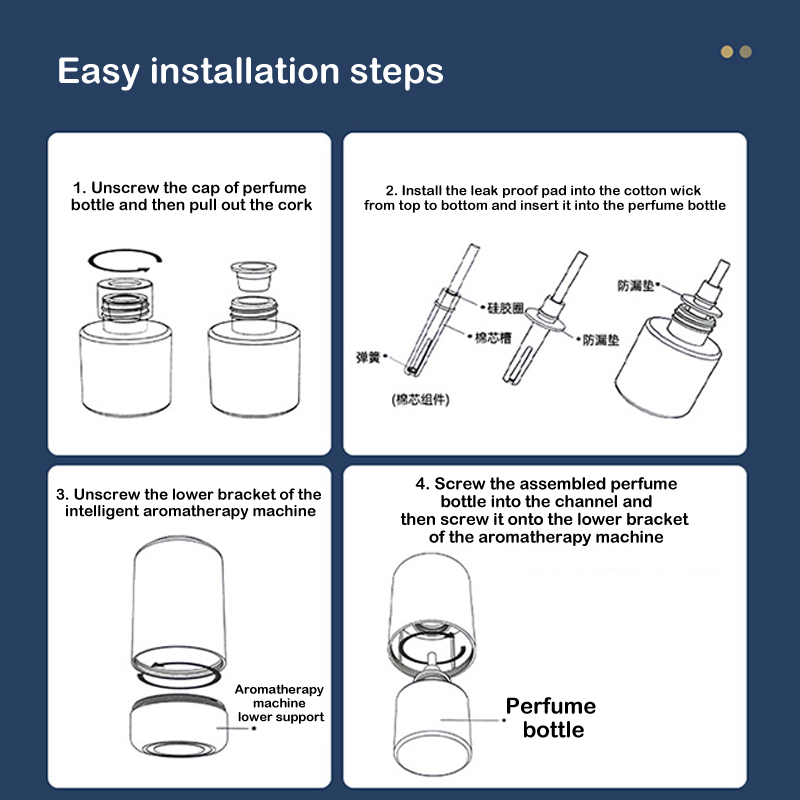 Easy installation steps

1. Unscrew the cap of perfume bottle and then pull out the cork

2. Install the leak proof pad into the cotton wick from top to bottom and insert it into the perfume bottle

硅胶圈
棉芯槽
弹簧
(棉芯组件)
防漏垫
防漏垫

3. Unscrew the lower bracket of the intelligent aromatherapy machine

Aromatherapy machine lower support

4. Screw the assembled perfume bottle into the channel and then screw it onto the lower bracket of the aromatherapy machine

Perfume bottle