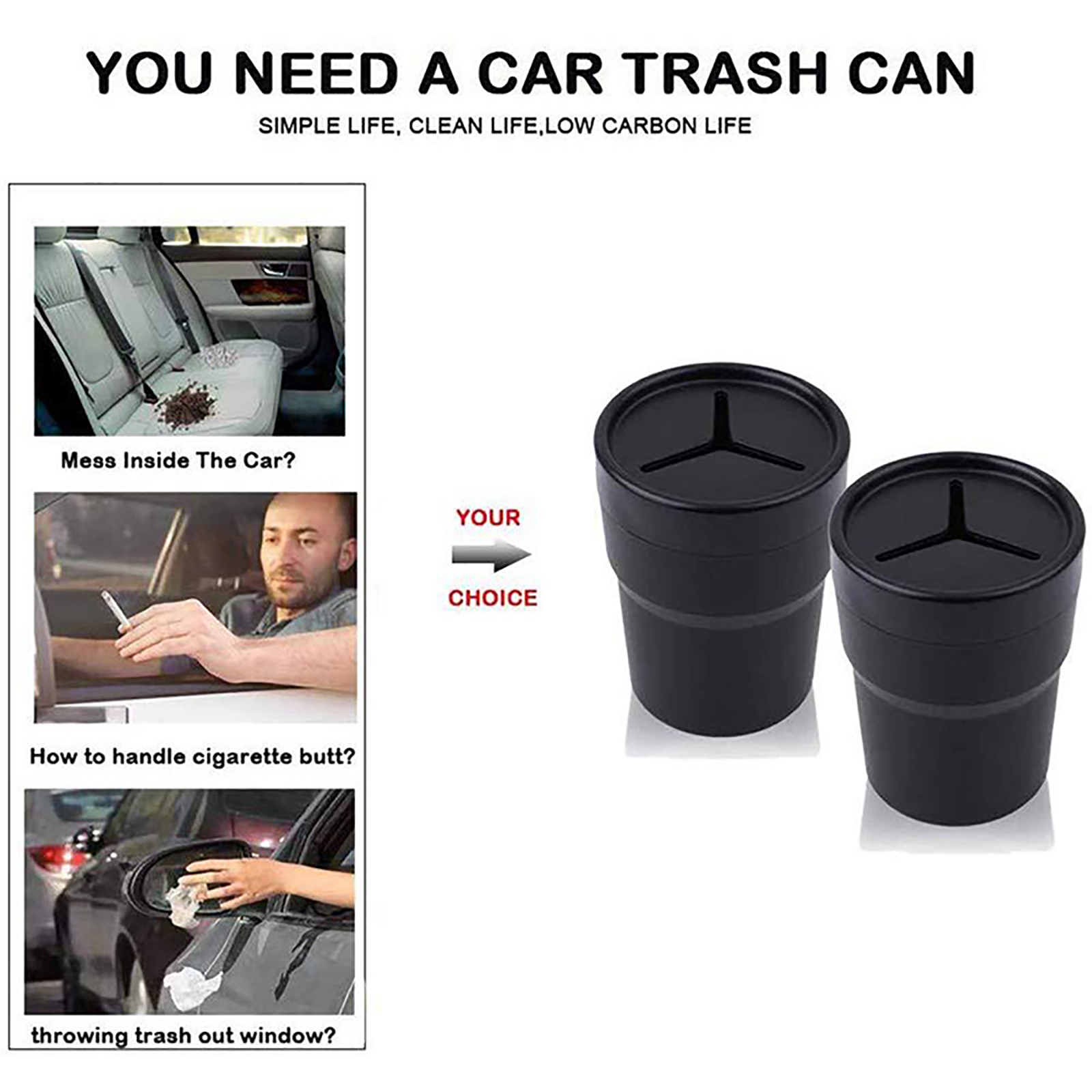 YOU NEED A CAR TRASH CAN

SIMPLE LIFE, CLEAN LIFE,LOW CARBON LIFE

Mess Inside The Car?

How to handle cigarette butt?

throwing trash out window?

YOUR

CHOICE