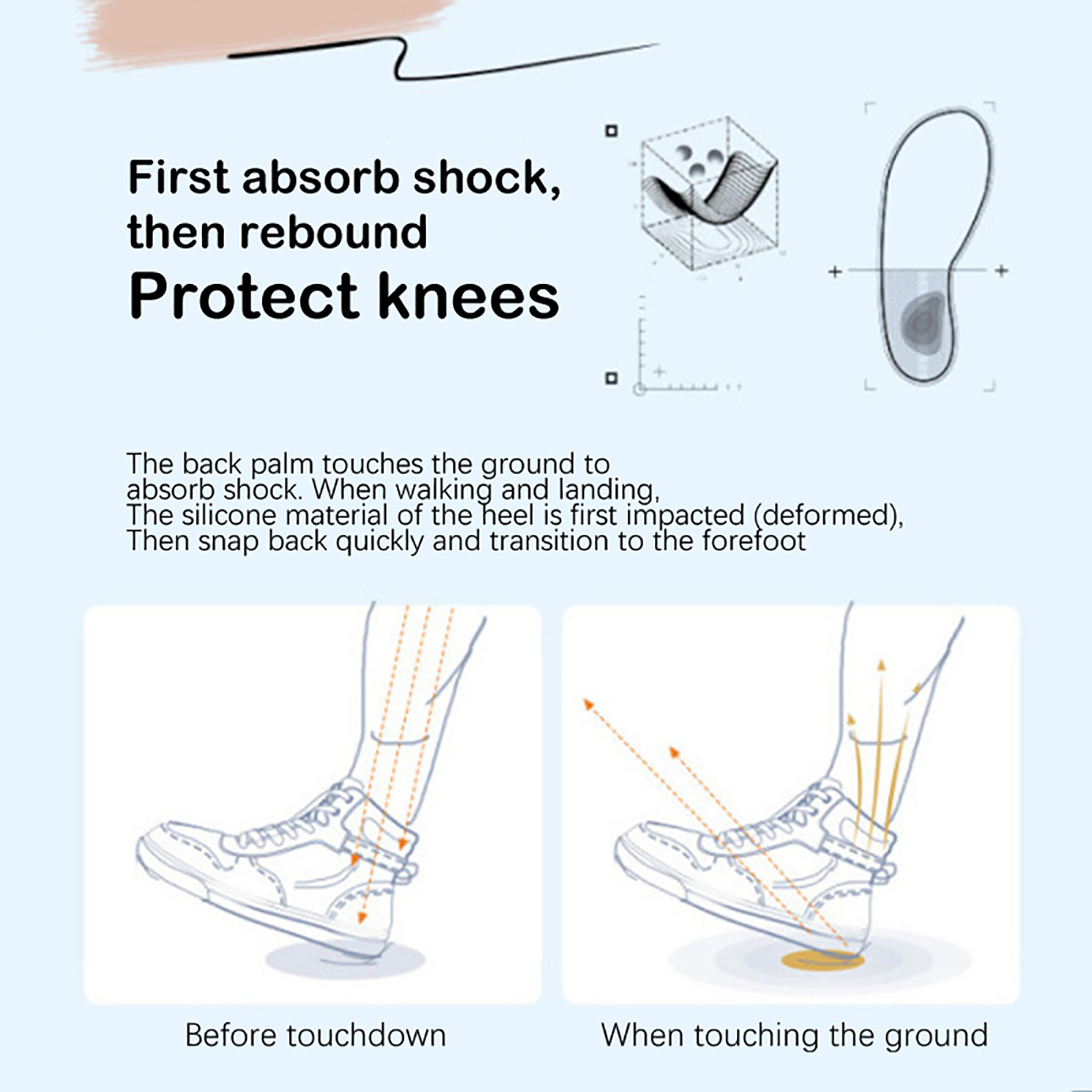 First absorb shock, then rebound
Protect knees

The back palm touches the ground to absorb shock. When walking and landing,
The silicone material of the heel is first impacted (deformed),
Then snap back quickly and transition to the forefoot

Before touchdown

When touching the ground