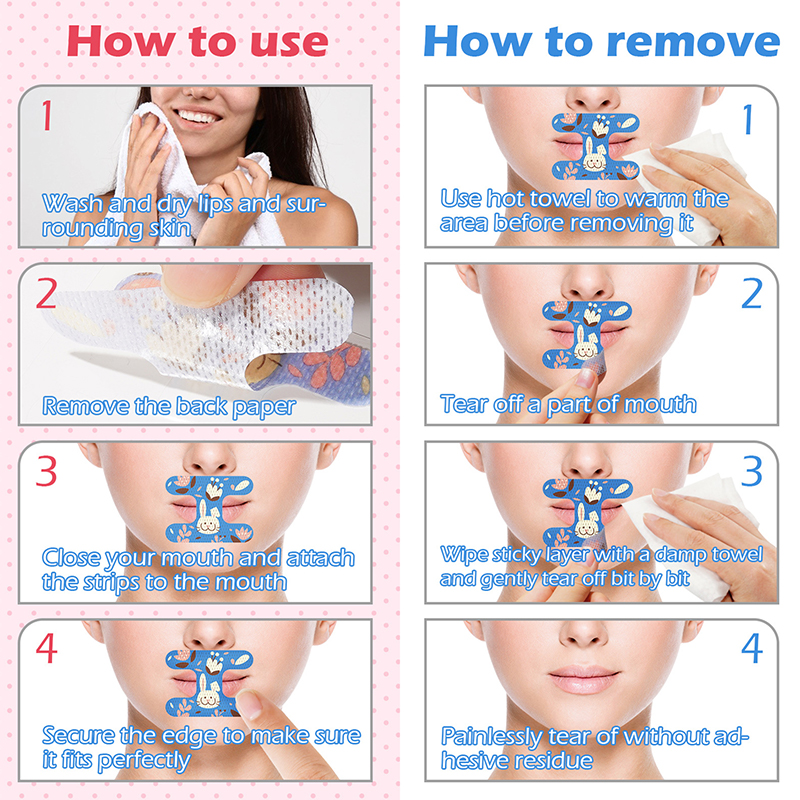 How to use

1
Wash and dry lips and surrounding skin

2
Remove the back paper

3
Close your mouth and attach the strips to the mouth

4
Secure the edge to make sure it fits perfectly

How to remove

1
Use hot towel to warm the area before removing it

2
Tear off a part of mouth

3
Wipe sticky layer with a damp towel and gently tear off bit by bit

4
Painlessly tear of without adhesive residue