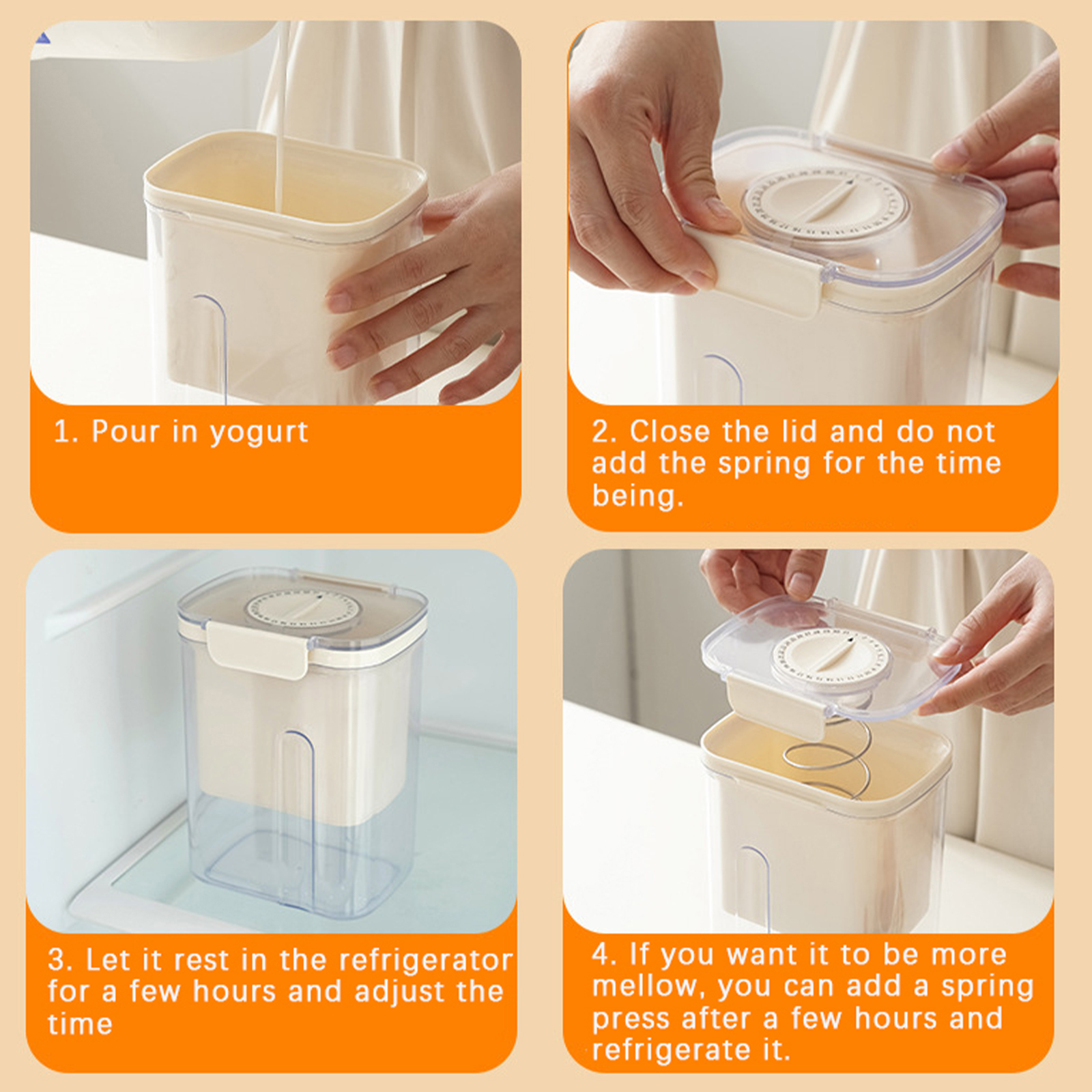 1. Pour in yogurt

2. Close the lid and do not add the spring for the time being.

3. Let it rest in the refrigerator for a few hours and adjust the time

4. If you want it to be more mellow, you can add a spring press after a few hours and refrigerate it.