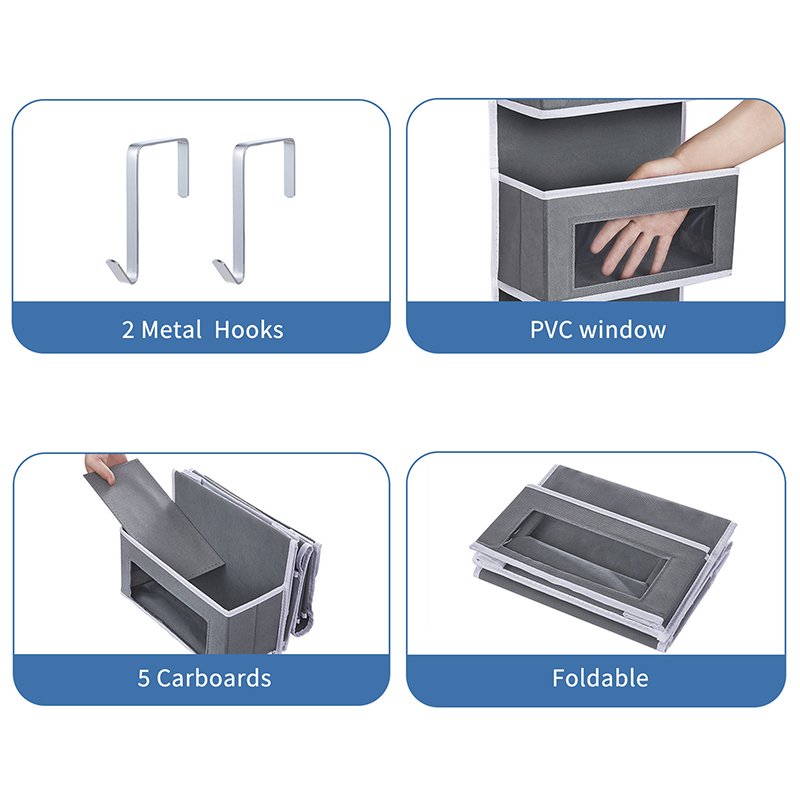 2 Metal Hooks

PVC window

5 Carboards

Foldable