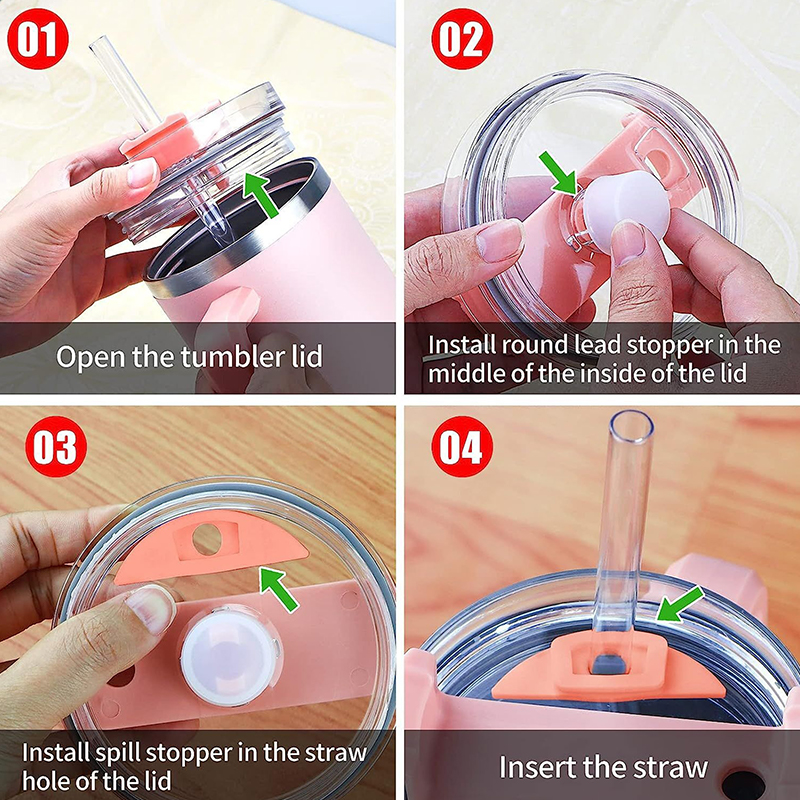 01

Open the tumbler lid

02

Install round lead stopper in the middle of the inside of the lid

03

Install spill stopper in the straw hole of the lid

04

Insert the straw