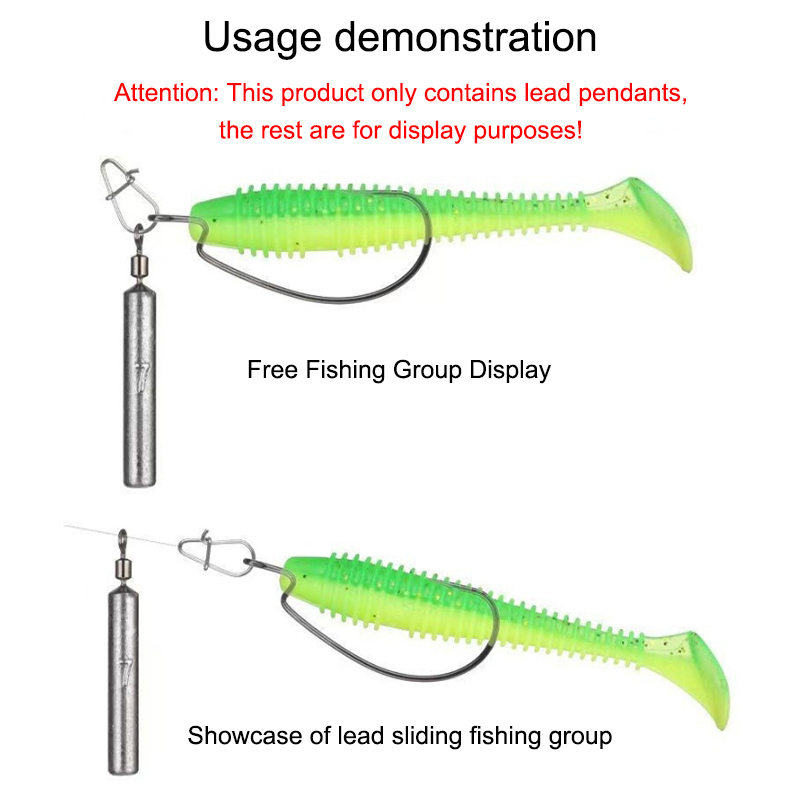 Usage demonstration

Attention: This product only contains lead pendants, the rest are for display purposes!

7

Free Fishing Group Display

7

Showcase of lead sliding fishing group