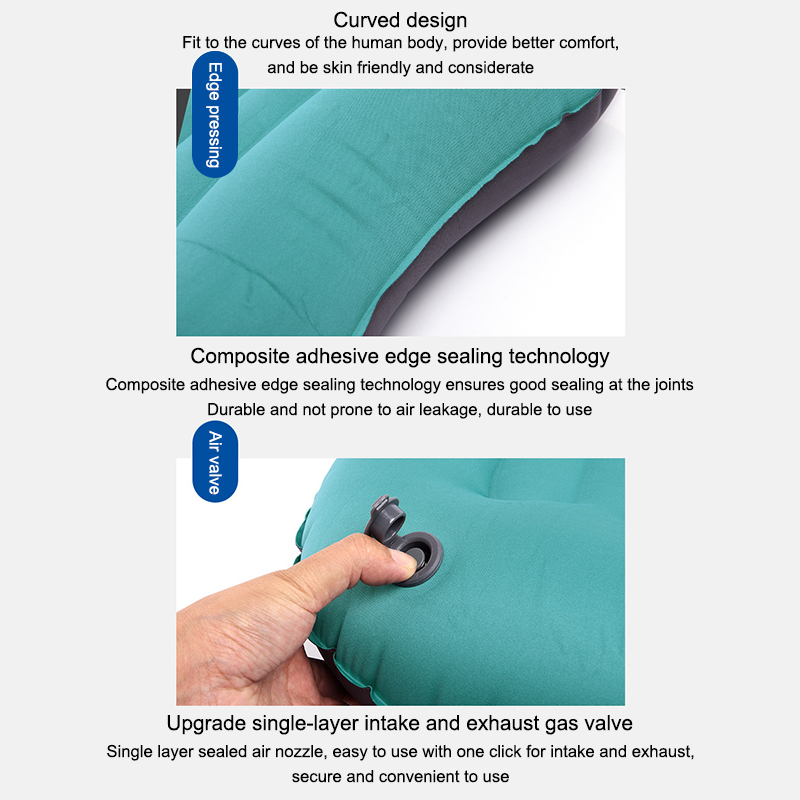 Curved design
Fit to the curves of the human body, provide better comfort, and be skin friendly and considerate

Edge pressing

Composite adhesive edge sealing technology
Composite adhesive edge sealing technology ensures good sealing at the joints
Durable and not prone to air leakage, durable to use

Air valve

Upgrade single-layer intake and exhaust gas valve
Single layer sealed air nozzle, easy to use with one click for intake and exhaust, secure and convenient to use