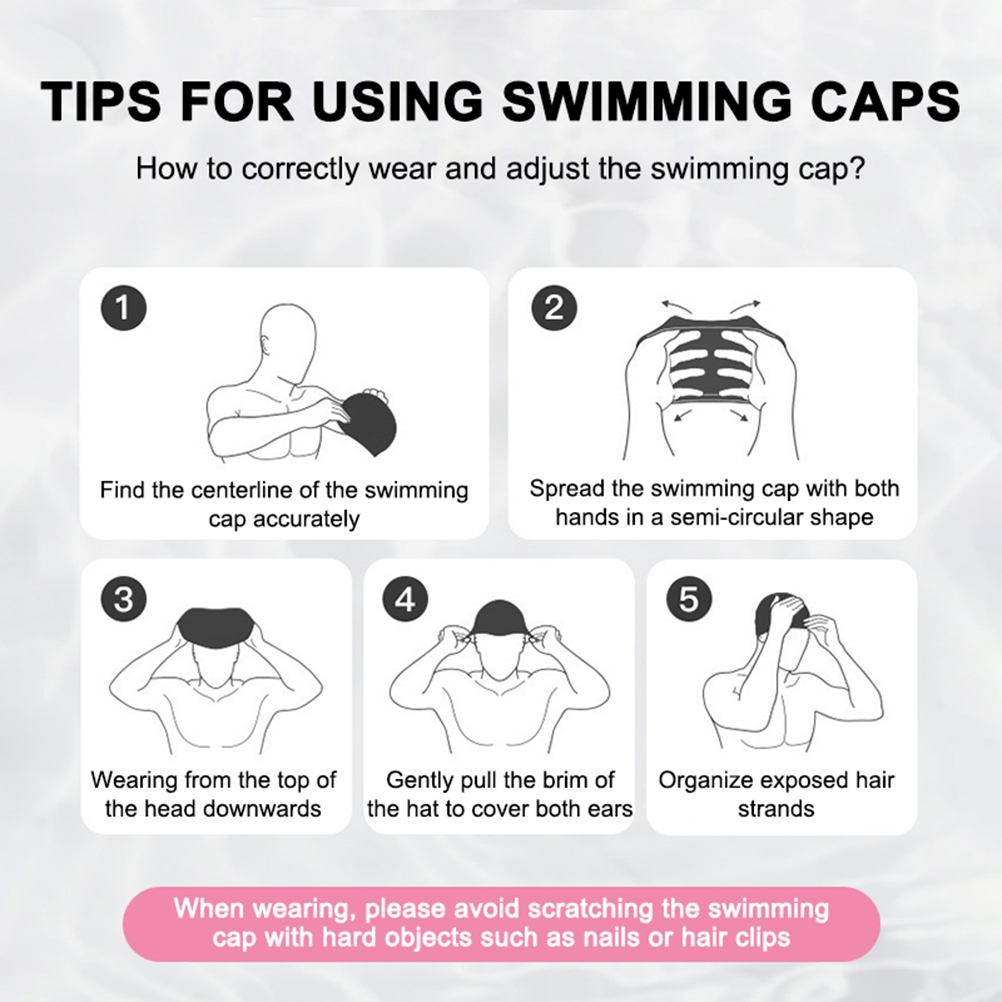 TIPS FOR USING SWIMMING CAPS

How to correctly wear and adjust the swimming cap?

1
Find the centerline of the swimming cap accurately

2
Spread the swimming cap with both hands in a semi-circular shape

3
Wearing from the top of the head downwards

4
Gently pull the brim of the hat to cover both ears

5
Organize exposed hair strands

When wearing, please avoid scratching the swimming cap with hard objects such as nails or hair clips