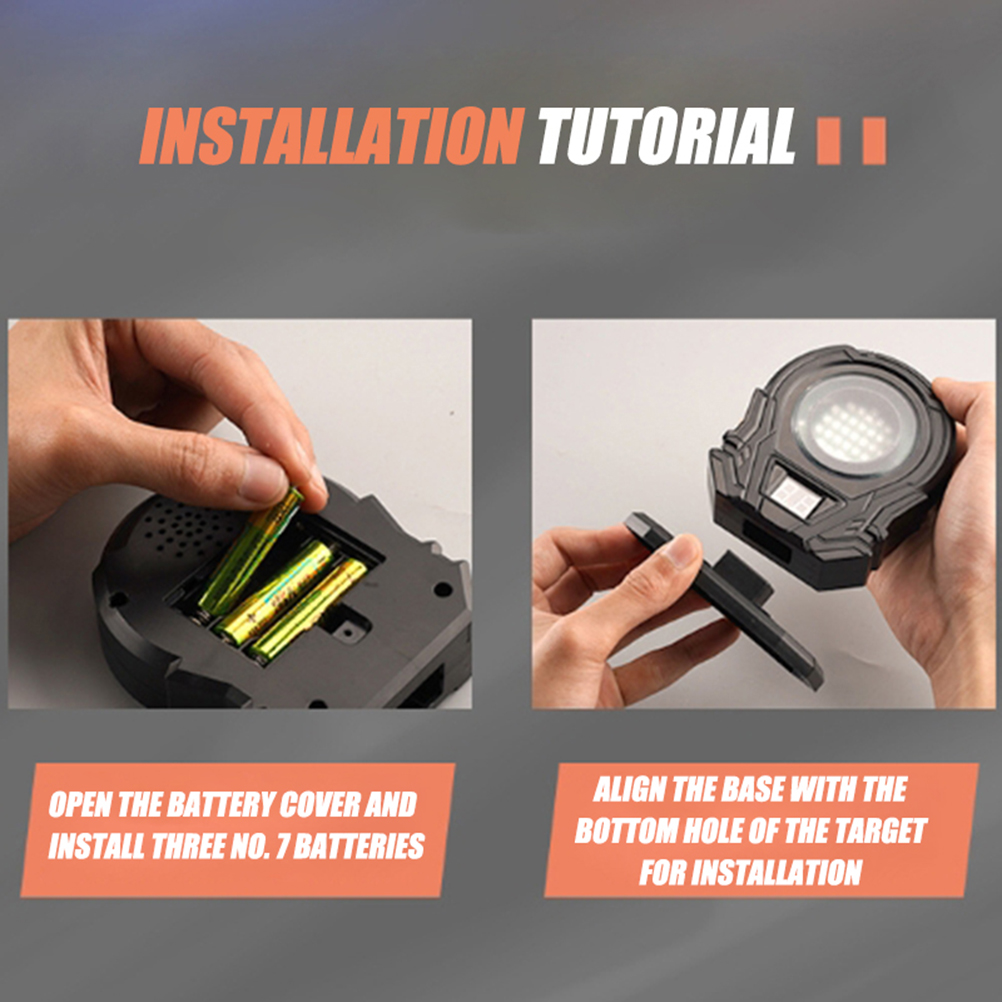 INSTALLATION TUTORIAL

OPEN THE BATTERY COVER AND INSTALL THREE NO. 7 BATTERIES

ALIGN THE BASE WITH THE BOTTOM HOLE OF THE TARGET FOR INSTALLATION