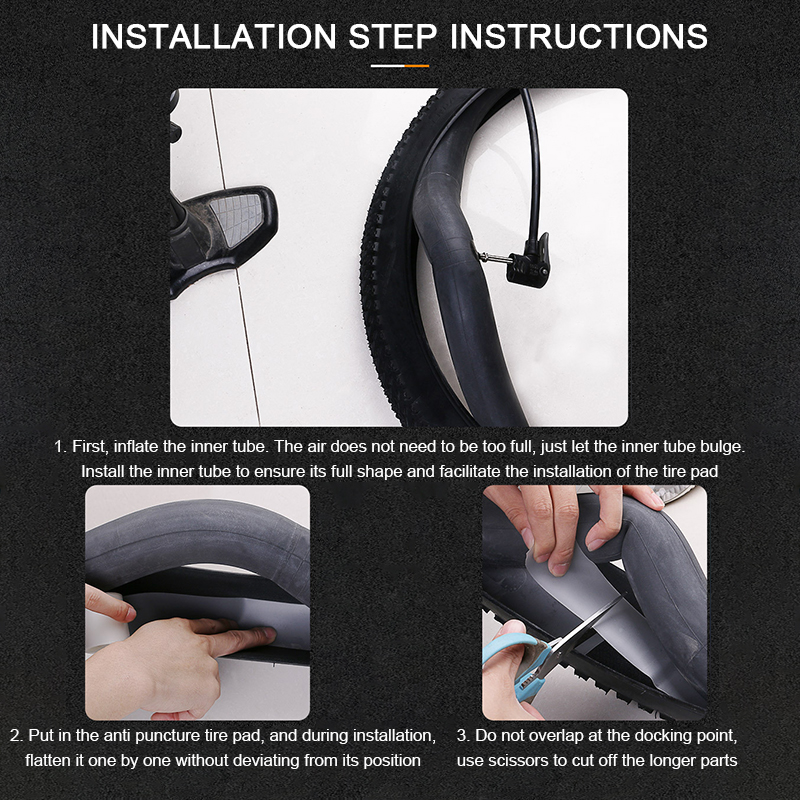 INSTALLATION STEP INSTRUCTIONS

1. First, inflate the inner tube. The air does not need to be too full, just let the inner tube bulge. Install the inner tube to ensure its full shape and facilitate the installation of the tire pad

2. Put in the anti puncture tire pad, and during installation, flatten it one by one without deviating from its position

3. Do not overlap at the docking point, use scissors to cut off the longer parts