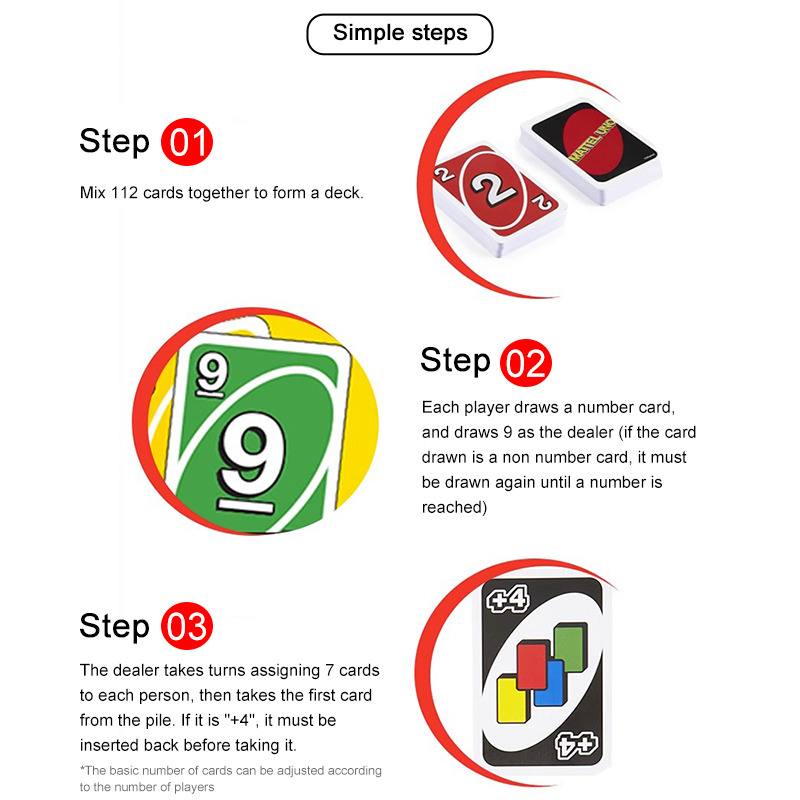 Simple steps

Step 01

Mix 112 cards together to form a deck.

2

2

2

MATTEL UNO

9

9

Step 02

Each player draws a number card, and draws 9 as the dealer (if the card drawn is a non number card, it must be drawn again until a number is reached)

Step 03

The dealer takes turns assigning 7 cards to each person, then takes the first card from the pile. If it is "+4", it must be inserted back before taking it.

*The basic number of cards can be adjusted according to the number of players

+4

+4