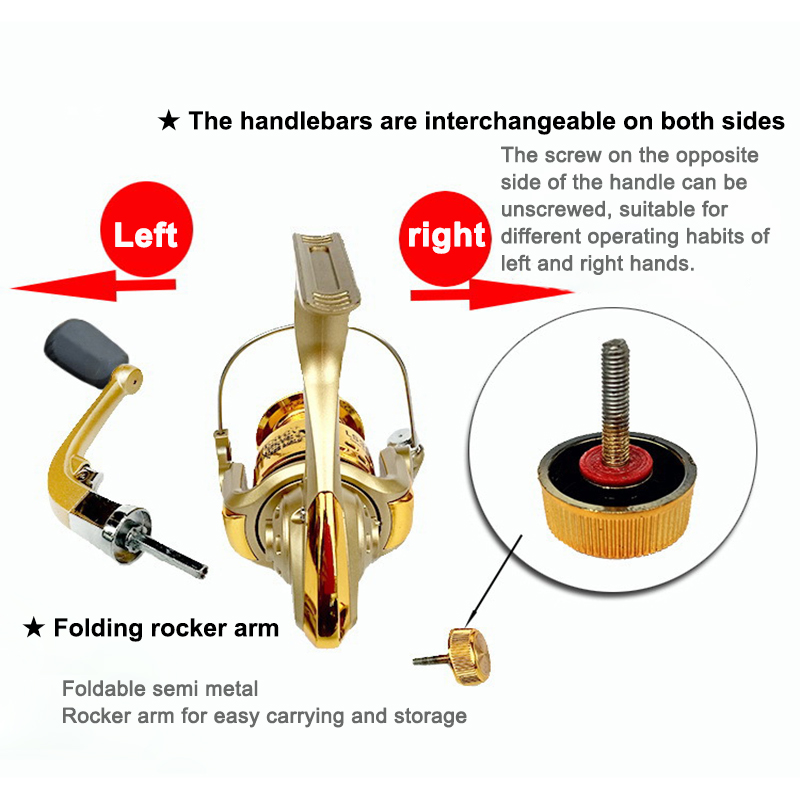 ★ The handlebars are interchangeable on both sides

The screw on the opposite side of the handle can be unscrewed, suitable for different operating habits of left and right hands.

Left

right

★ Folding rocker arm

Foldable semi metal
Rocker arm for easy carrying and storage