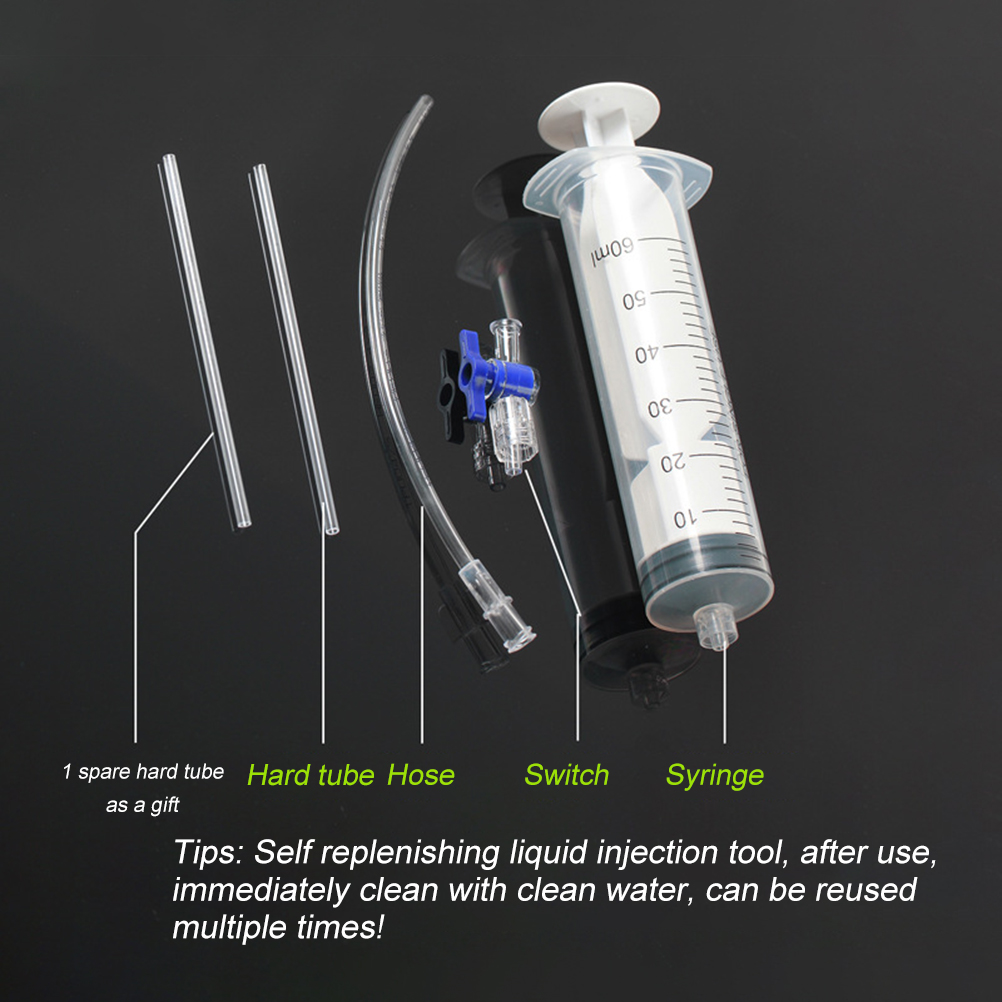 60ml
50
40
30
20
10

1 spare hard tube as a gift

Hard tube

Hose

Switch

Syringe

Tips: Self replenishing liquid injection tool, after use, immediately clean with clean water, can be reused multiple times!