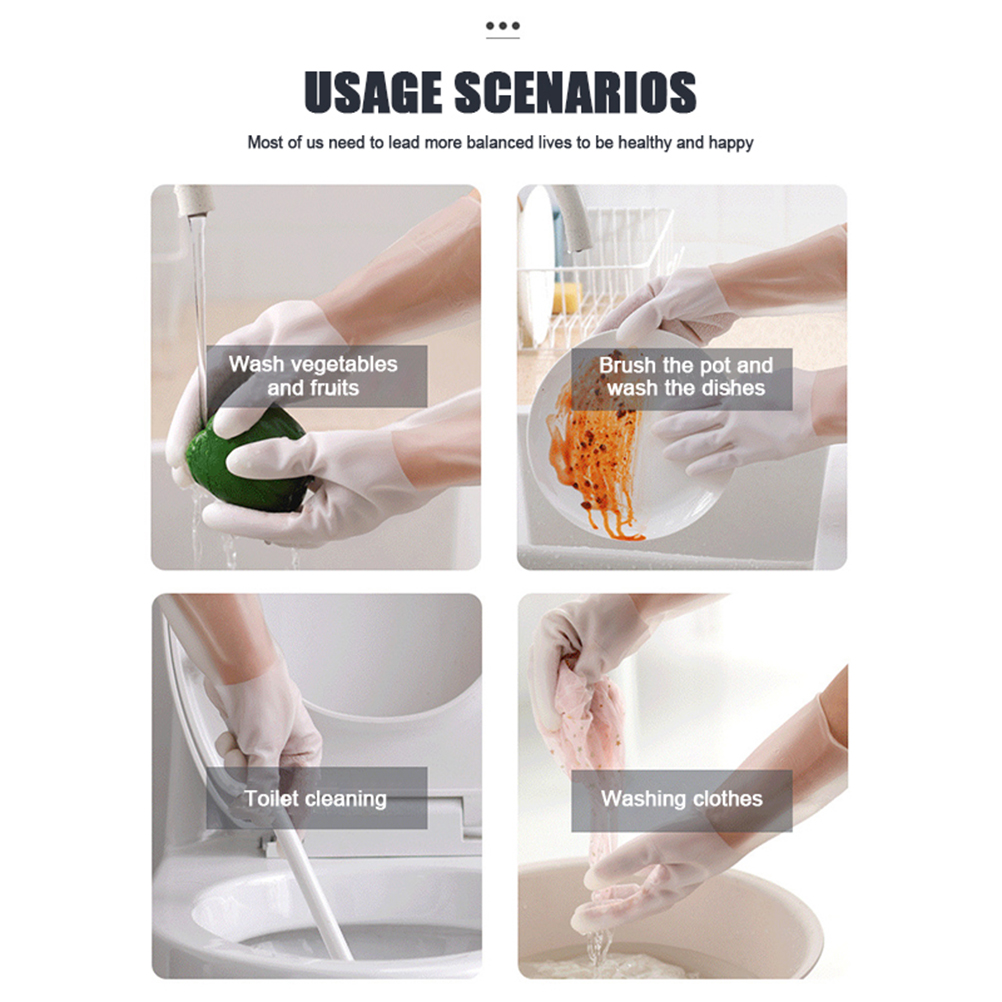 USAGE SCENARIOS

Most of us need to lead more balanced lives to be healthy and happy

Wash vegetables and fruits

Brush the pot and wash the dishes

Toilet cleaning

Washing clothes