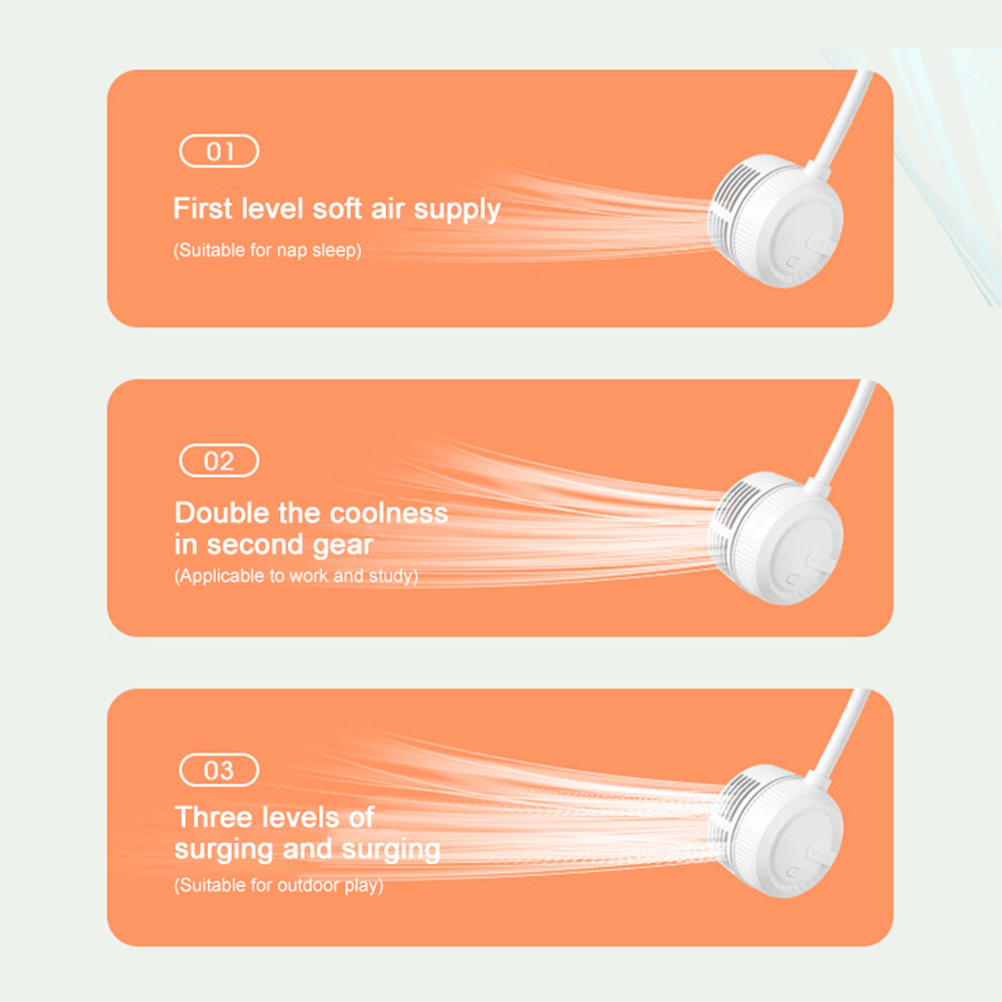 01

First level soft air supply

(Suitable for nap sleep)

02

Double the coolness in second gear

(Applicable to work and study)

03

Three levels of surging and surging

(Suitable for outdoor play)