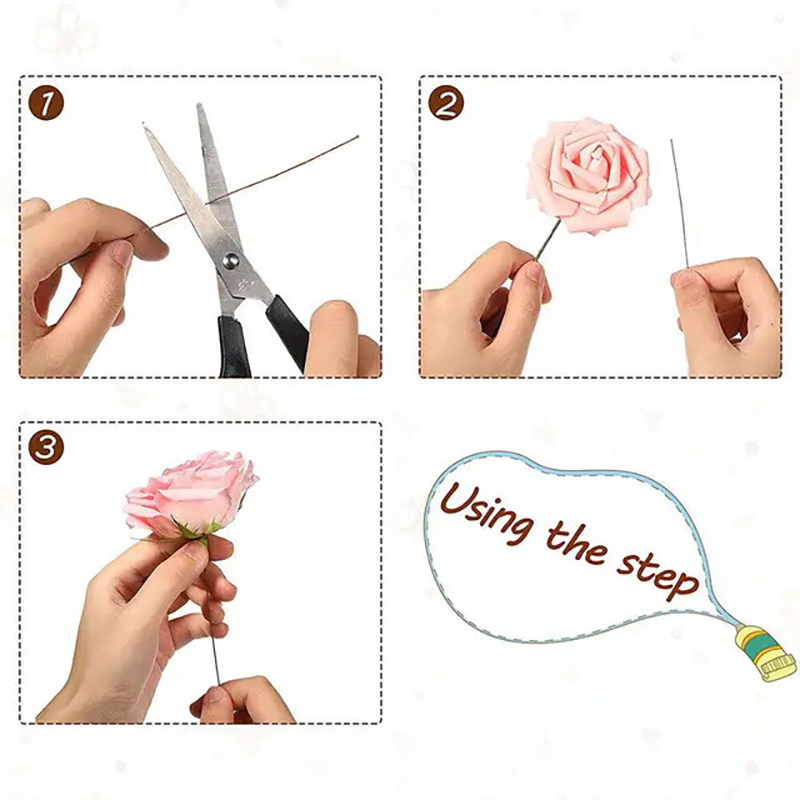 1

2

3

Using the step