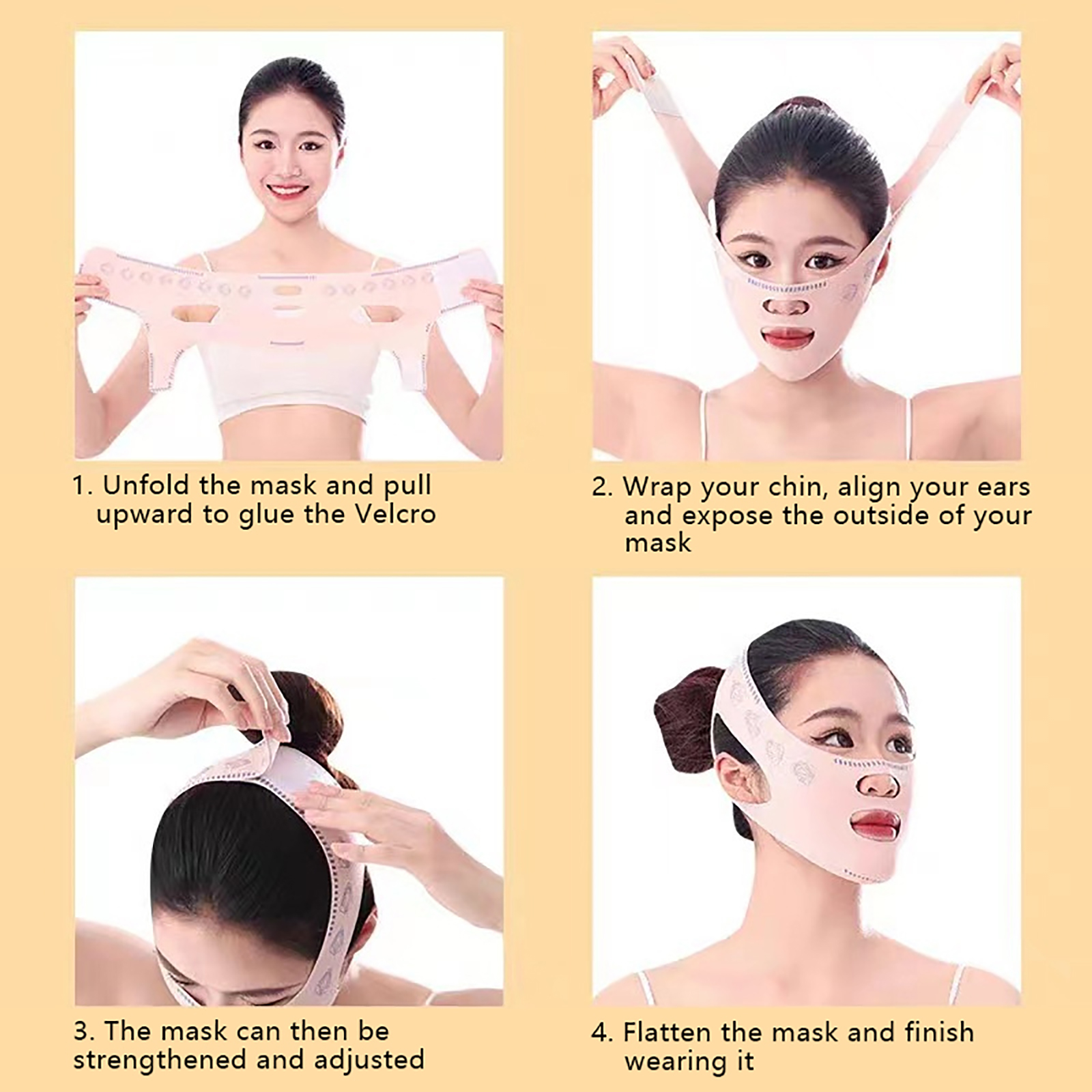 1. Unfold the mask and pull upward to glue the Velcro

2. Wrap your chin, align your ears and expose the outside of your mask

3. The mask can then be strengthened and adjusted

4. Flatten the mask and finish wearing it