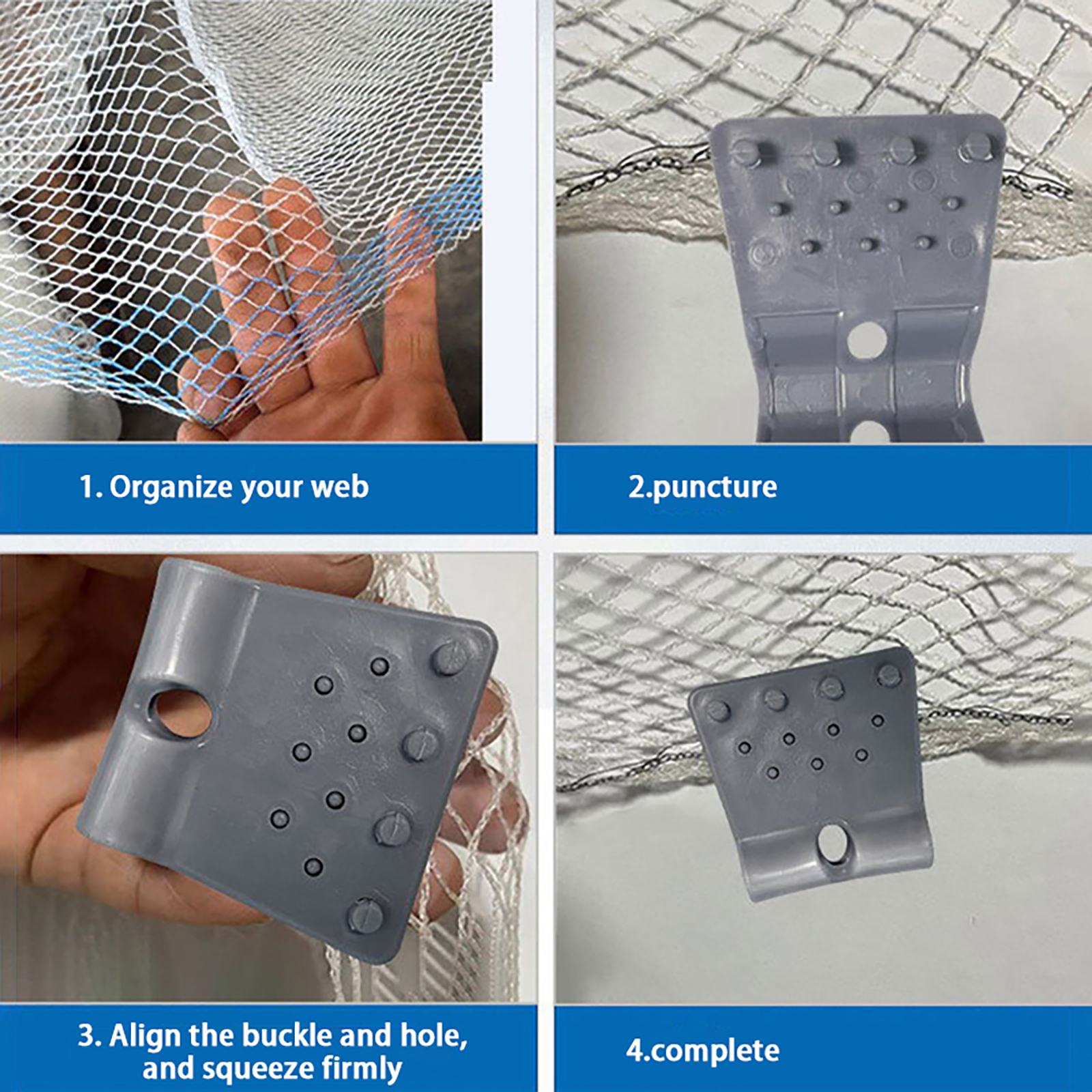 1. Organize your web

2.puncture

3. Align the buckle and hole, and squeeze firmly

4.complete